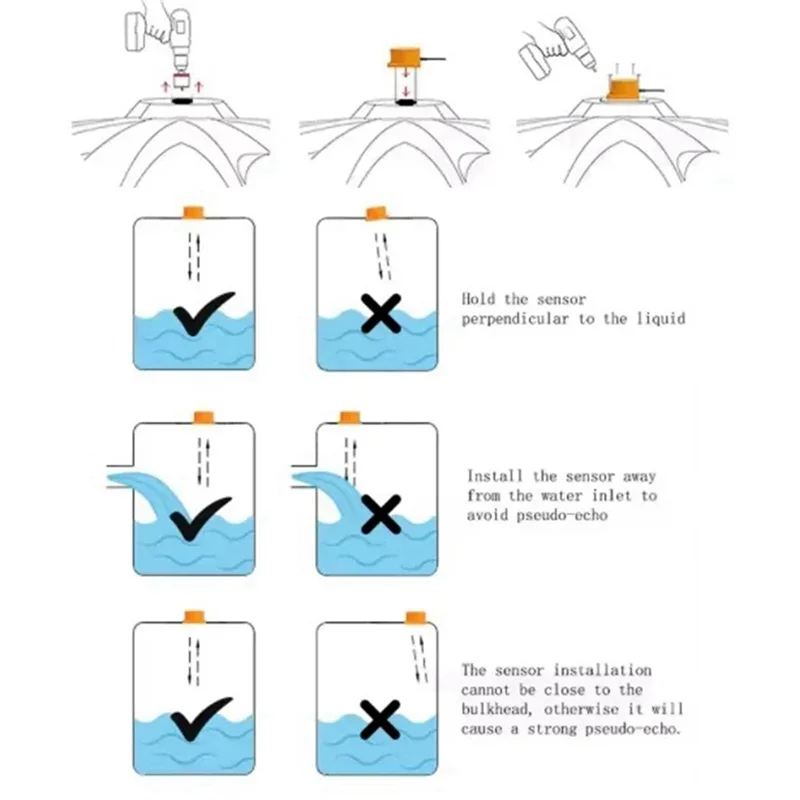 Hold the sensor perpendicular to the liquid

Install the sensor away from the water inlet to avoid pseudo-echo

The sensor installation cannot be close to the bulkhead, otherwise it will cause a strong pseudo-echo.