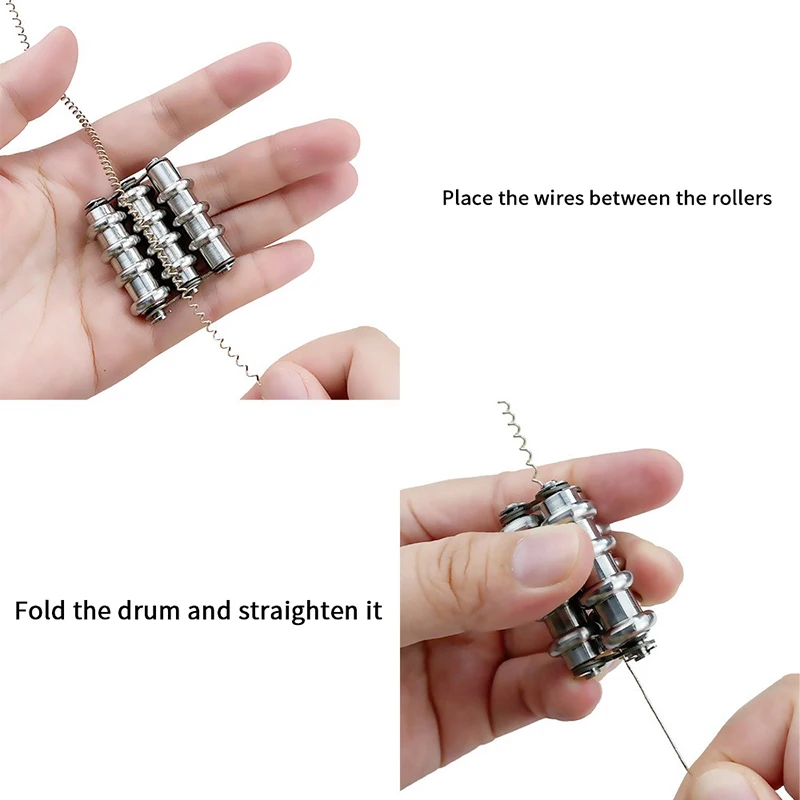 Place the wires between the rollers

Fold the drum and straighten it