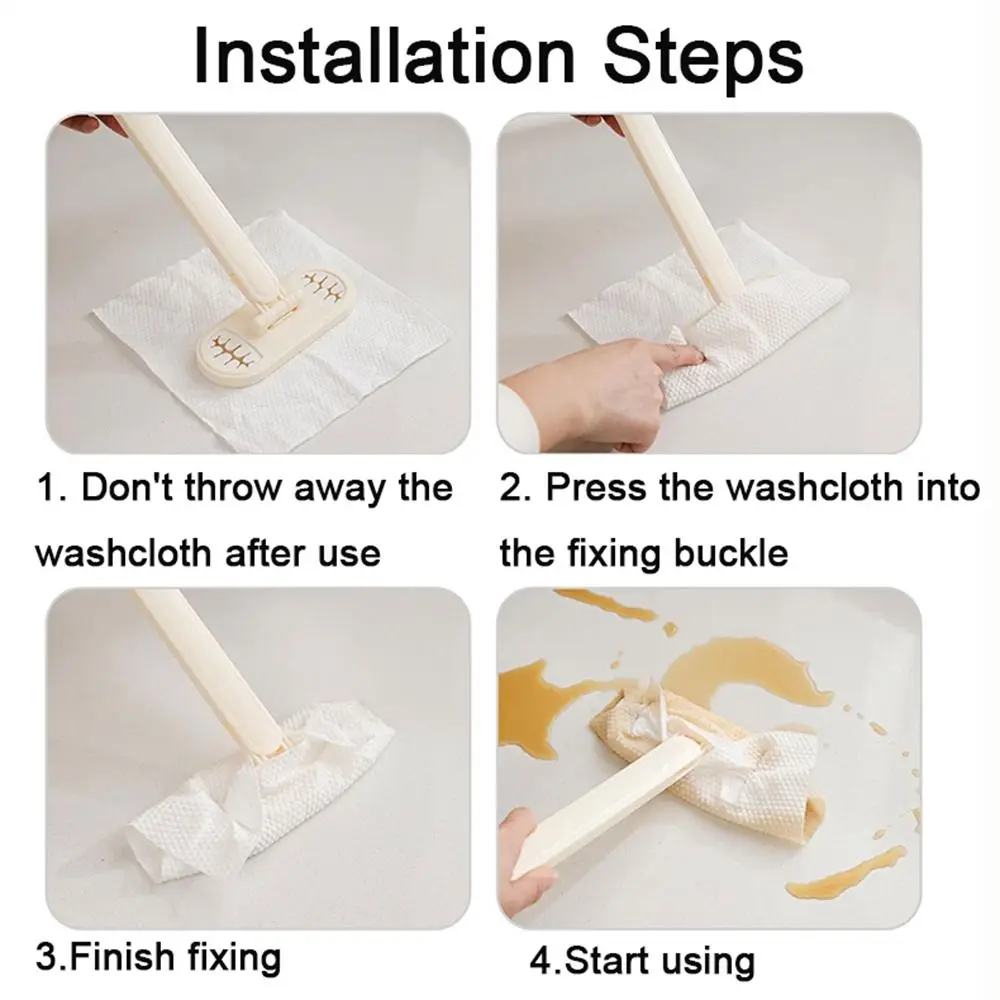 Installation Steps

1. Don't throw away the washcloth after use

2. Press the washcloth into the fixing buckle

3.Finish fixing

4.Start using