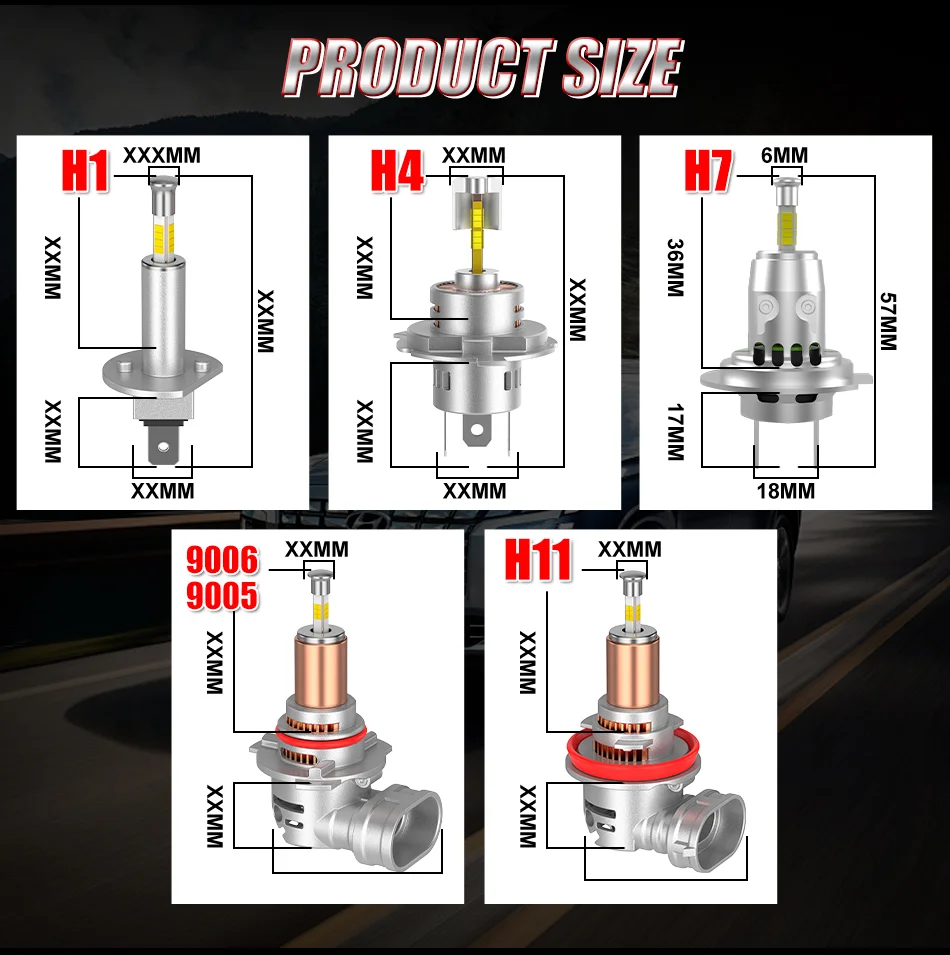 PRODUCT SIZE

H1
XXXMM
XXMM
XXMM
XXMM
XXMM

H4
XXMM
XXMM
XXMM
XXMM
XXMM

H7
6MM
36MM
57MM
17MM
18MM

9006
9005
XXMM
XXMM
XXMM

H11
XXMM
XXMM
XXMM