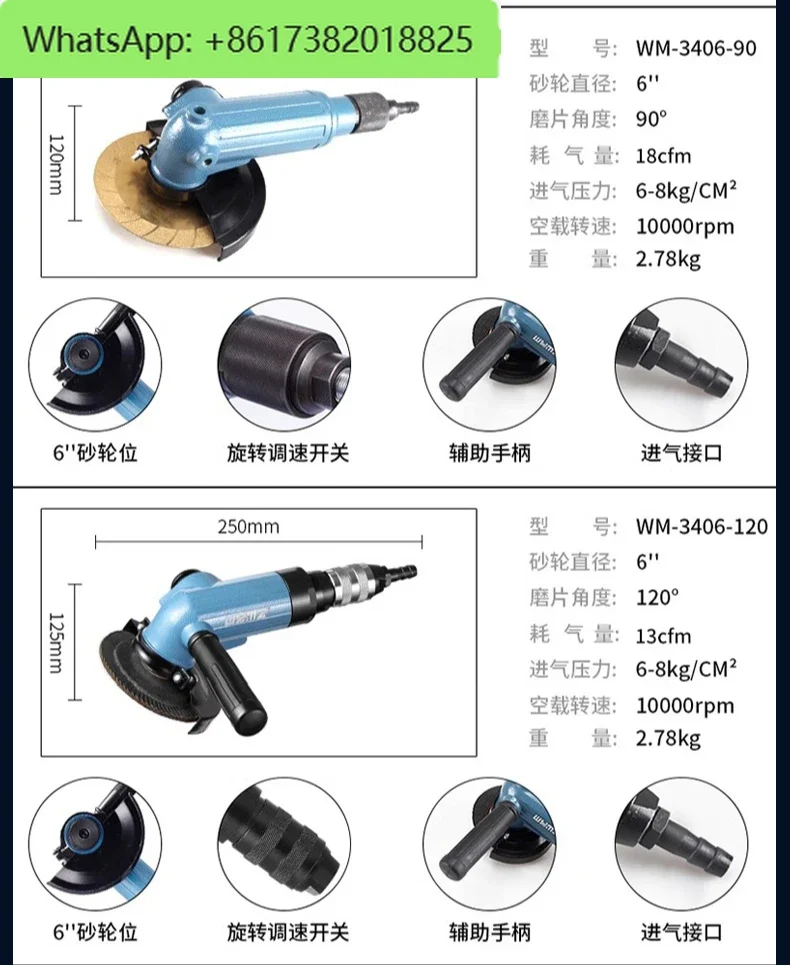 WhatsApp: +8617382018825

120mm

型 号: WM-3406-90
砂轮直径: 6''
磨片角度: 90°
耗 气 量: 18cfm
进气压力: 6-8kg/CM²
空载转速: 10000rpm
重 量: 2.78kg

6''砂轮位
旋转调速开关
辅助手柄
进气接口

250mm

125mm

型 号: WM-3406-120
砂轮直径: 6''
磨片角度: 120°
耗 气 量: 13cfm
进气压力: 6-8kg/CM²
空载转速: 10000rpm
重 量: 2.78kg

6''砂轮位
旋转调速开关
辅助手柄
进气接口