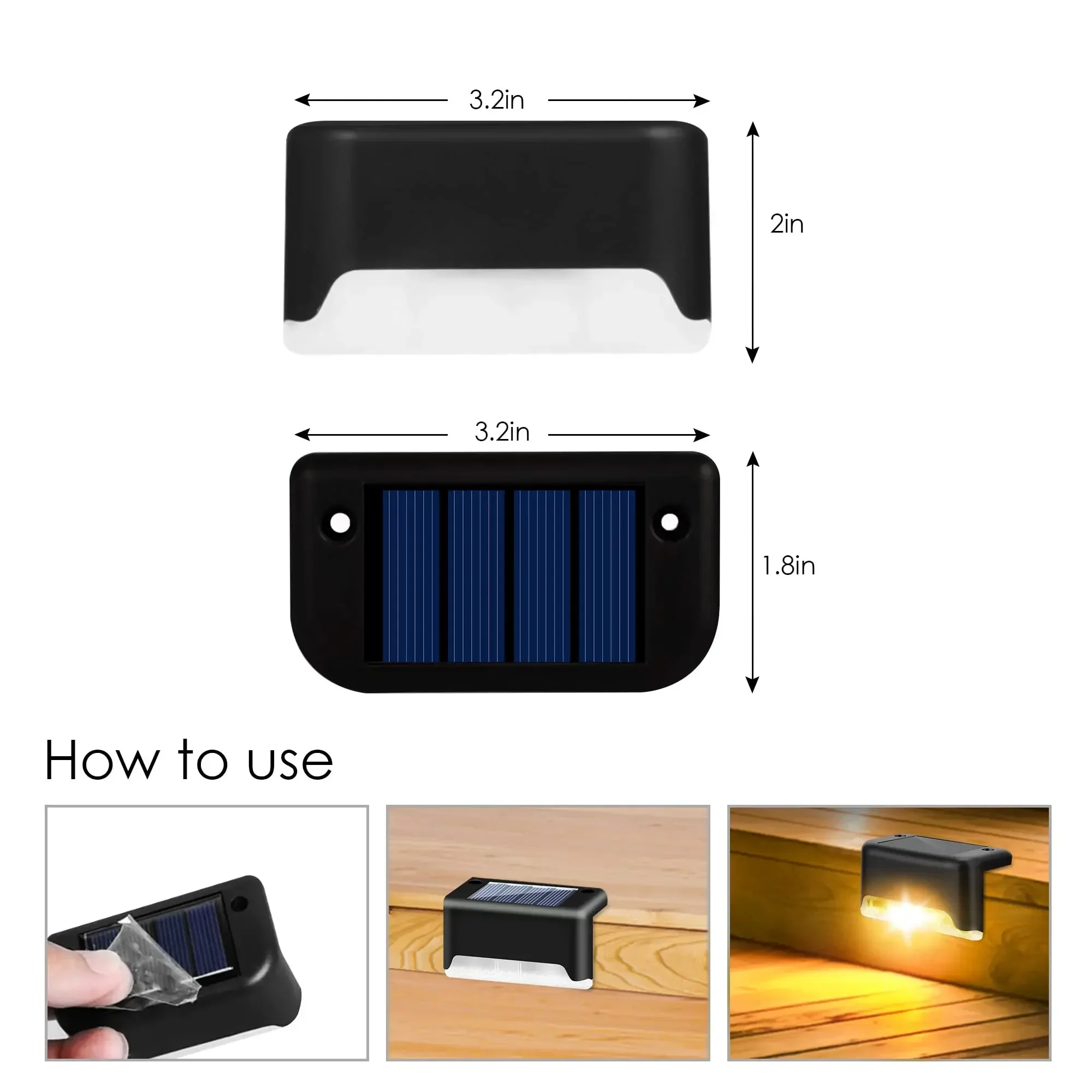 3.2in

2in

3.2in

1.8in

How to use