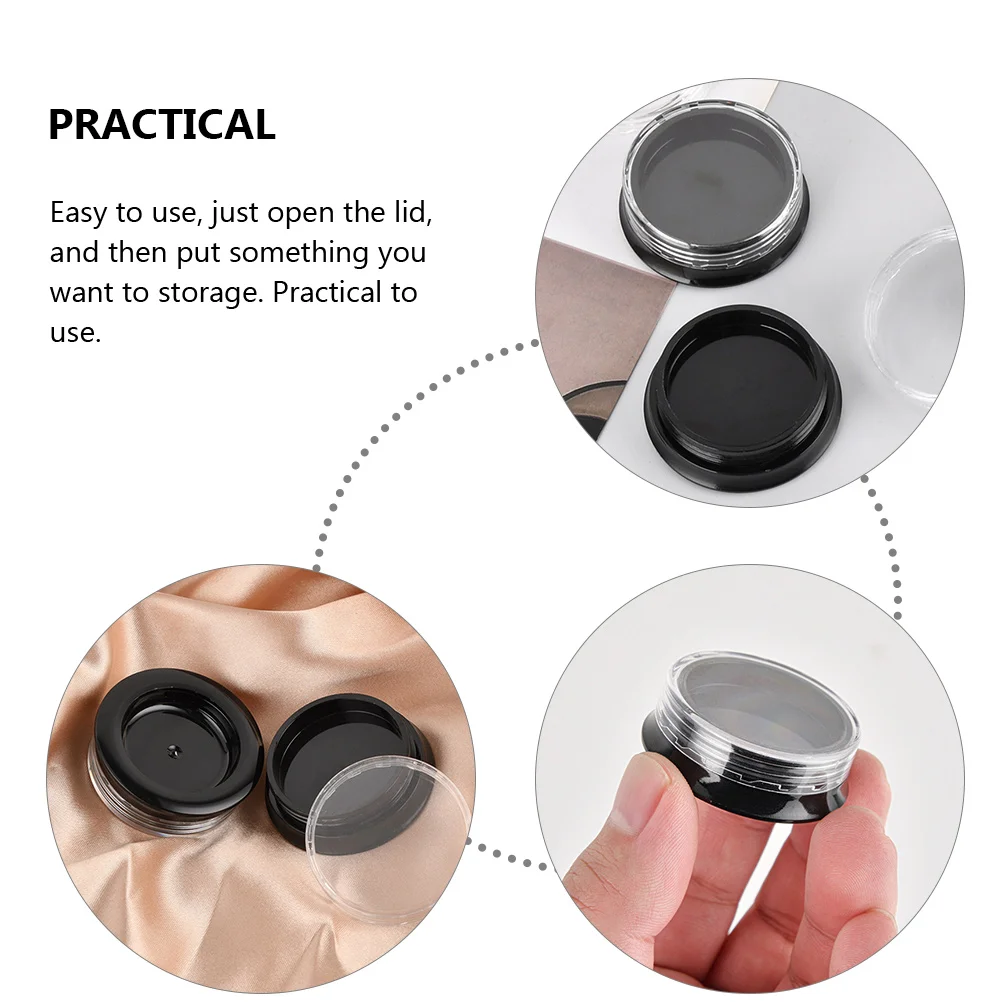 PRACTICAL

Easy to use, just open the lid, and then put something you want to storage. Practical to use.