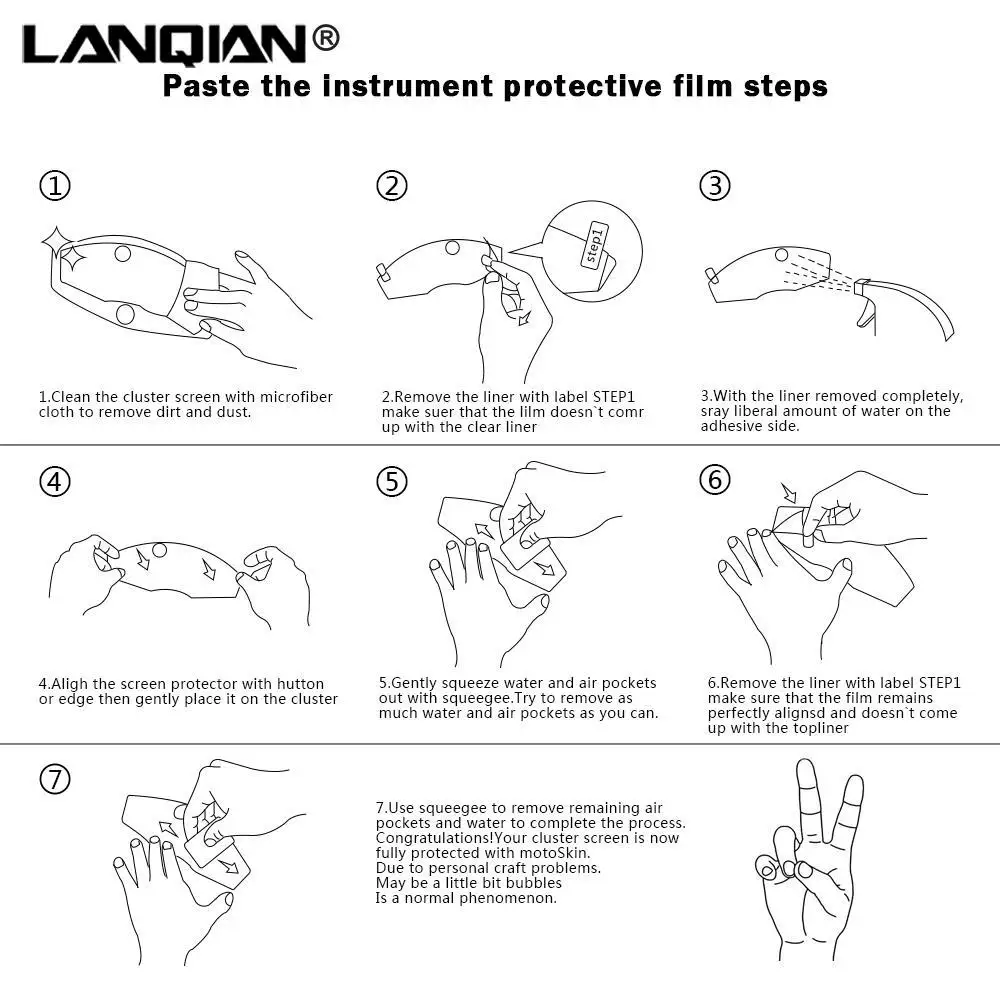 LANQIAN®

Paste the instrument protective film steps

①

1.Clean the cluster screen with microfiber cloth to remove dirt and dust.

②

Step1

2.Remove the liner with label STEP1 make suer that the lilm doesn`t comr up with the clear liner

③

3.With the liner removed completely, sray liberal amount of water on the adhesive side.

④

4.Aligh the screen protector with hutton or edge then gently place it on the cluster

⑤

5.Gently squeeze water and air pockets out with squeegee.Try to remove as much water and air pockets as you can.

⑥

6.Remove the liner with label STEP1 make sure that the film remains perfectly alignsd and doesn`t come up with the topliner

⑦

7.Use squeegee to remove remaining air pockets and water to complete the process. Congratulations!Your cluster screen is now fully protected with motoSkin.
Due to personal craft problems.
May be a little bit bubbles
Is a normal phenomenon.