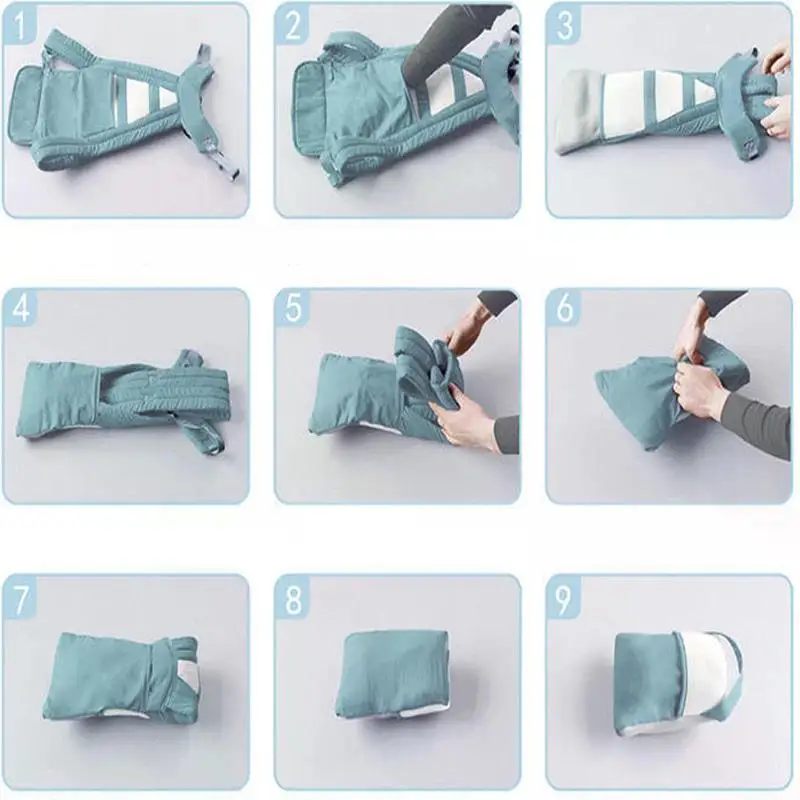 1
2
3
4
5
6
7
8
9