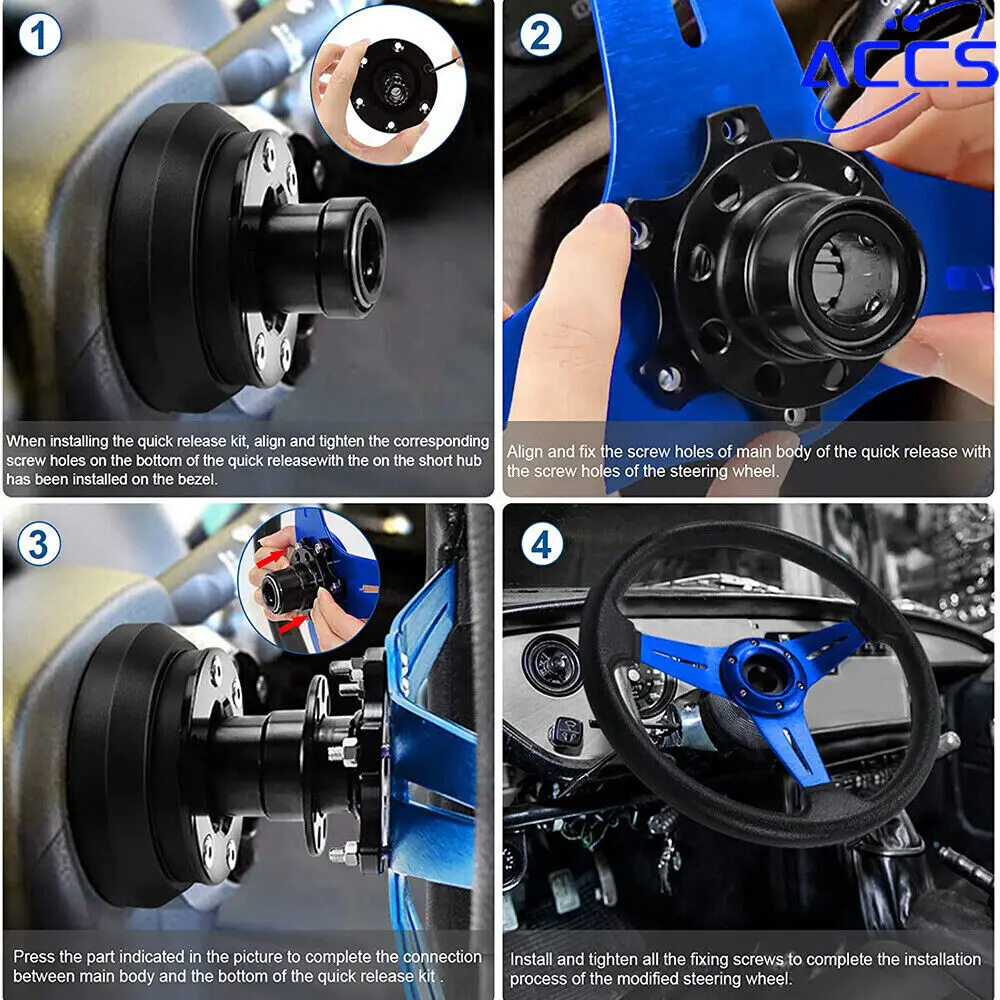 1

When installing the quick release kit, align and tighten the corresponding screw holes on the bottom of the quick releasewith the on the short hub has been installed on the bezel.

2

ACCS

Align and fix the screw holes of main body of the quick release with the screw holes of the steering wheel.

3

Press the part indicated in the picture to complete the connection between main body and the bottom of the quick release kit .

4

Install and tighten all the fixing screws to complete the installation process of the modified steering wheel.