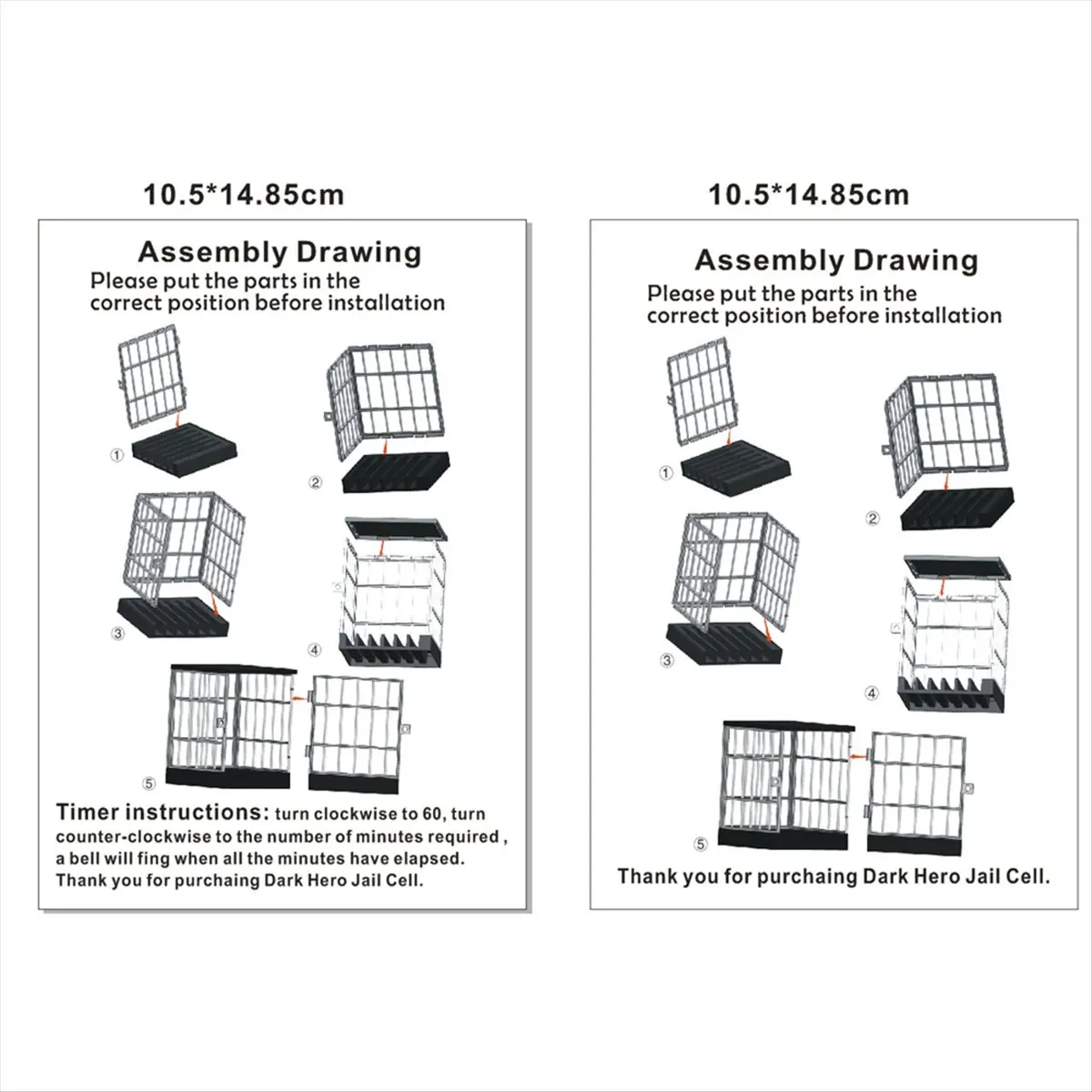 10.5*14.85cm

Assembly Drawing

Please put the parts in the correct position before installation

①

②

③

④

⑤

Timer instructions: turn clockwise to 60, turn counter-clockwise to the number of minutes required , a bell will fing when all the minutes have elapsed. Thank you for purchaing Dark Hero Jail Cell.

10.5*14.85cm

Assembly Drawing

Please put the parts in the correct position before installation

①

②

③

④

⑤

Thank you for purchaing Dark Hero Jail Cell.