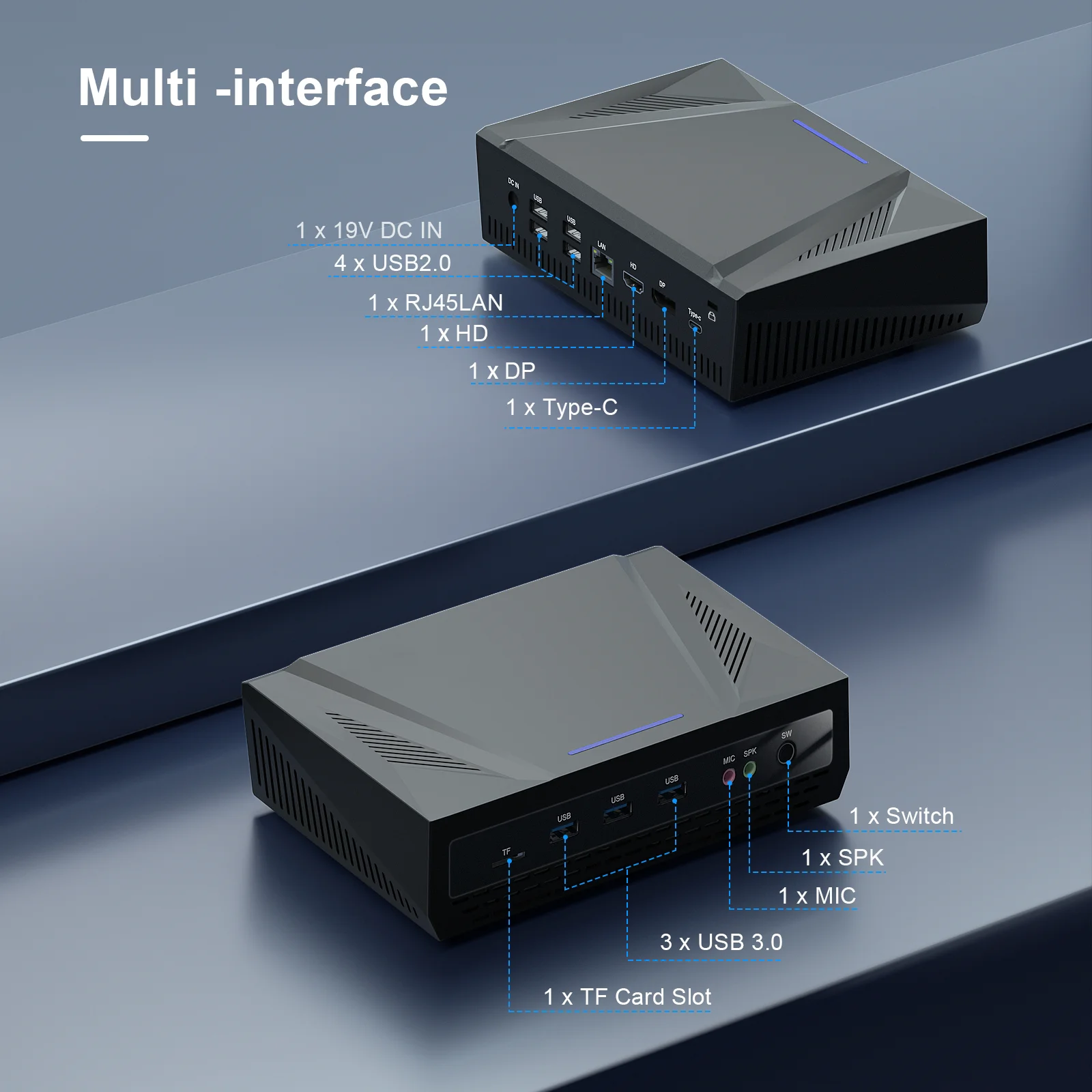 Multi -interface

DC IN
USB
USB
LAN
HD
DP
Type-c

1 x 19V DC IN
4 x USB2.0
1 x RJ45LAN
1 x HD
1 x DP
1 x Type-C

TF
USB
USB
USB
MIC
SPK
SW

1 x Switch
1 x SPK
1 x MIC
3 x USB 3.0
1 x TF Card Slot