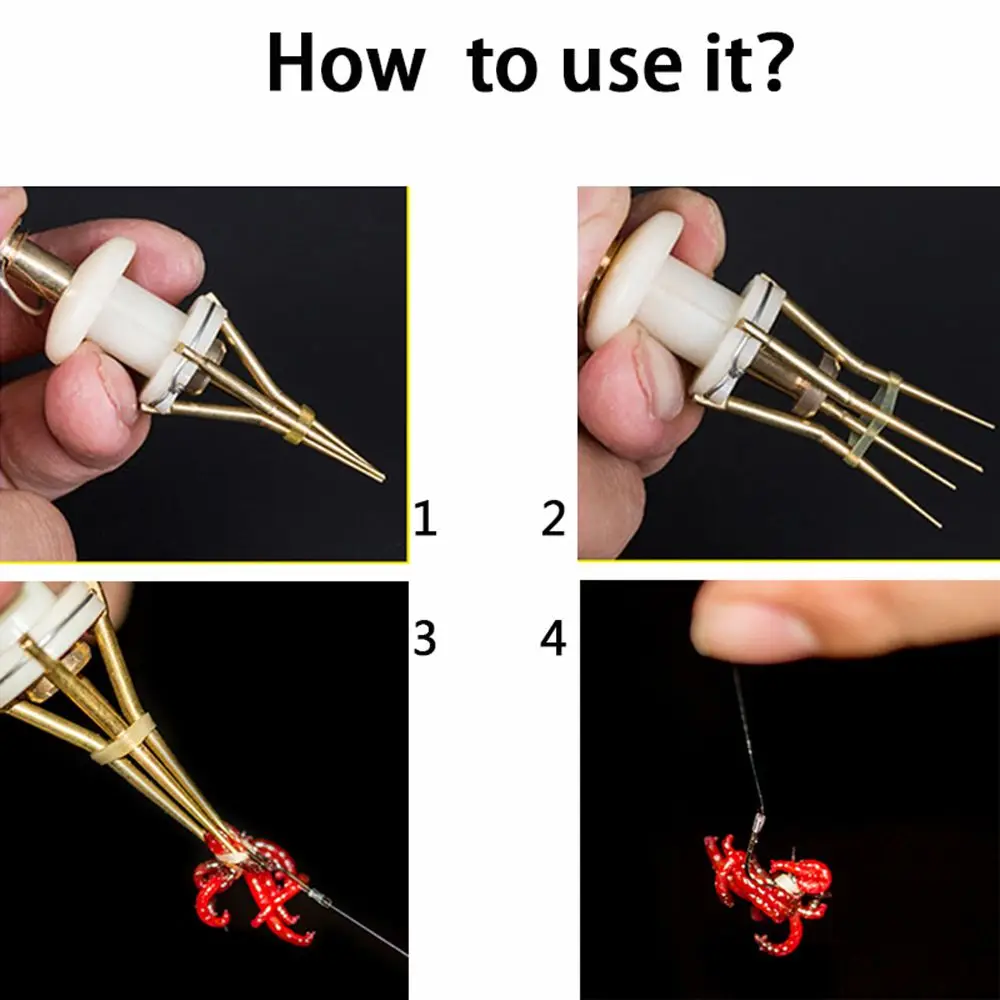 How to use it?

1

2

3

4