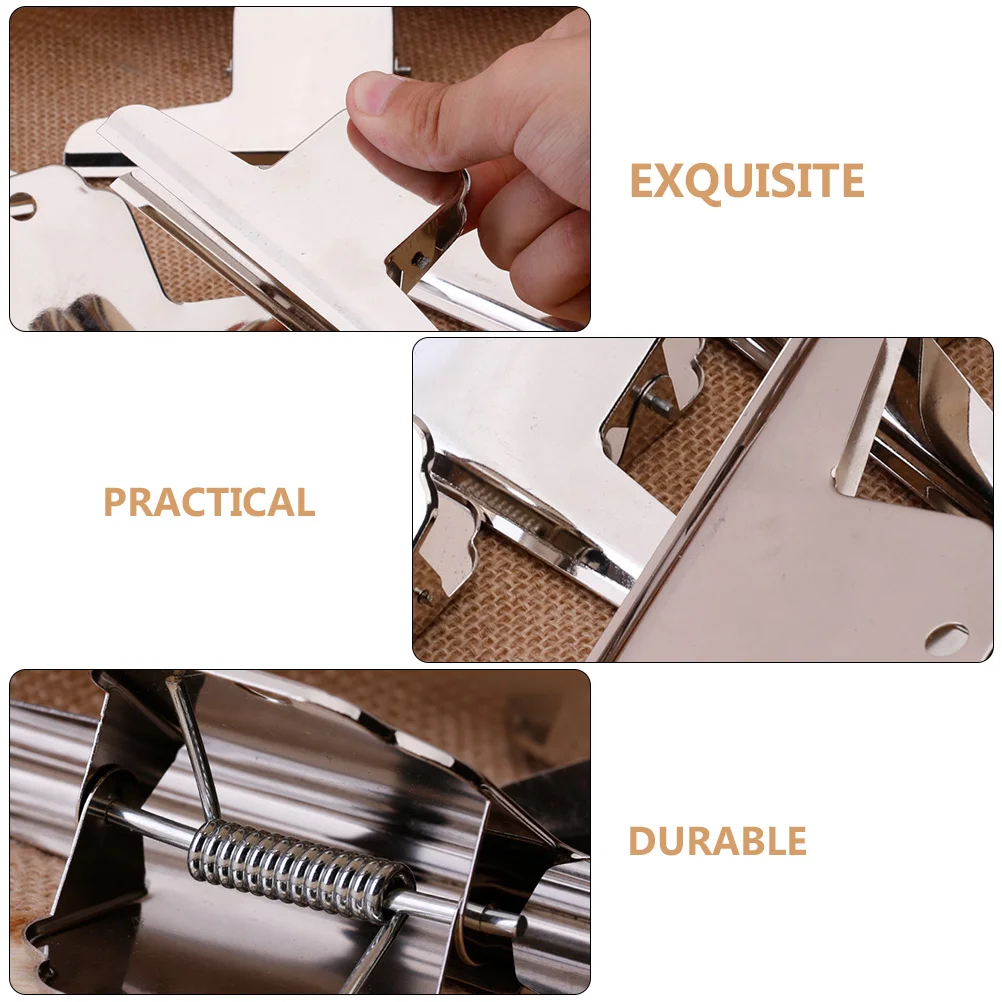 EXQUISITE

PRACTICAL

DURABLE