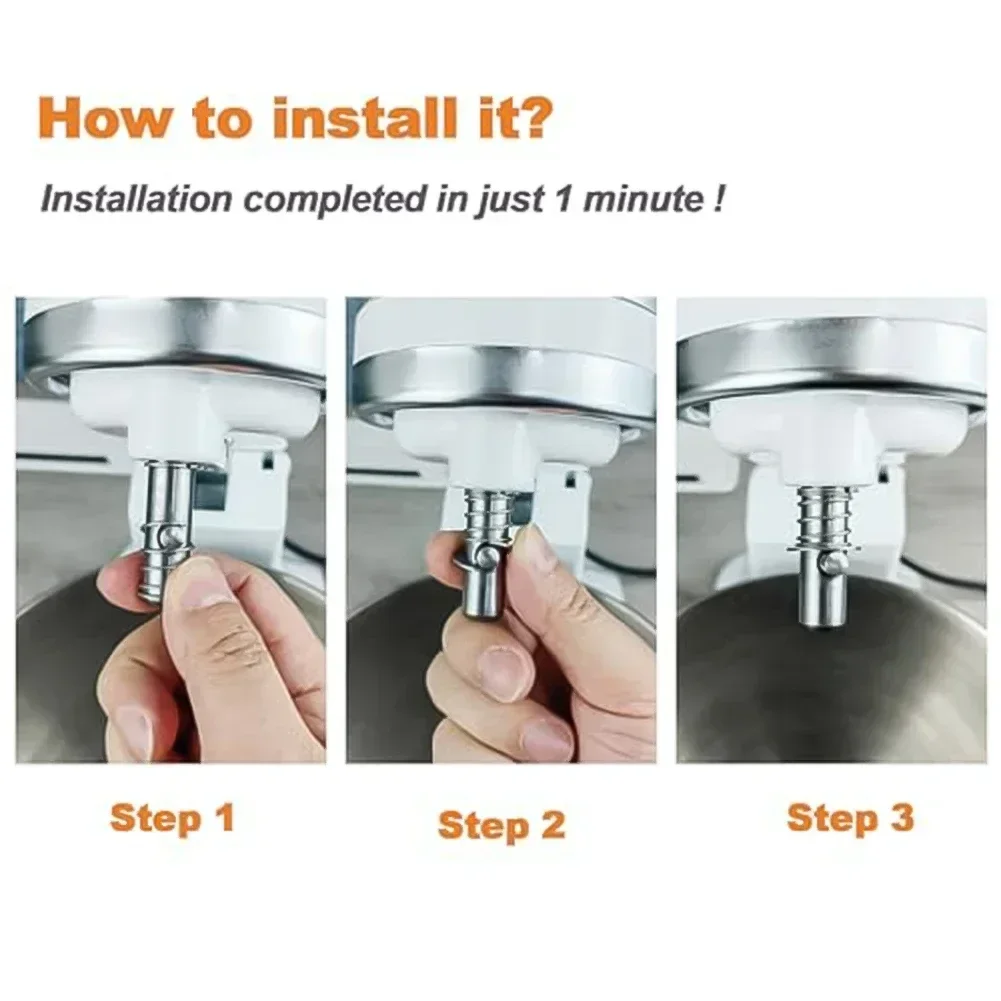 How to install it?

Installation completed in just 1 minute !

Step 1

Step 2

Step 3