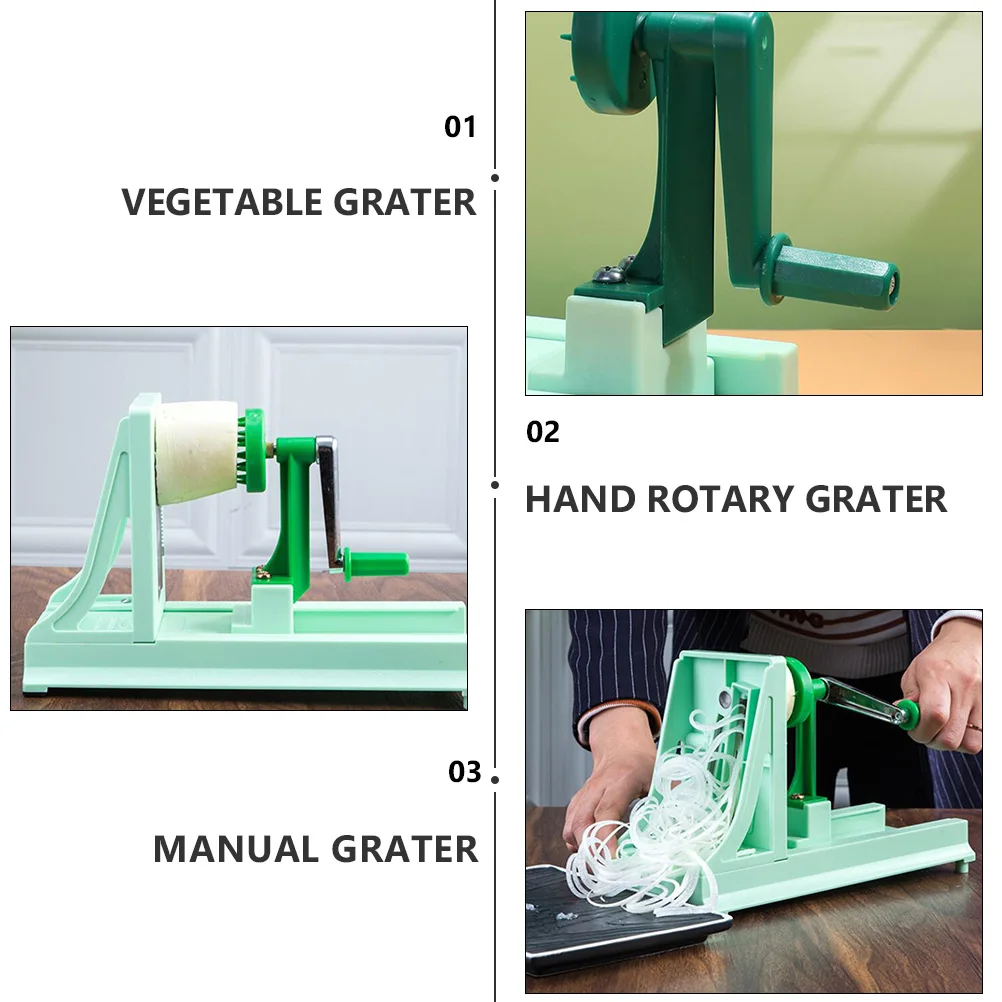 01

VEGETABLE GRATER

02

HAND ROTARY GRATER

03

MANUAL GRATER