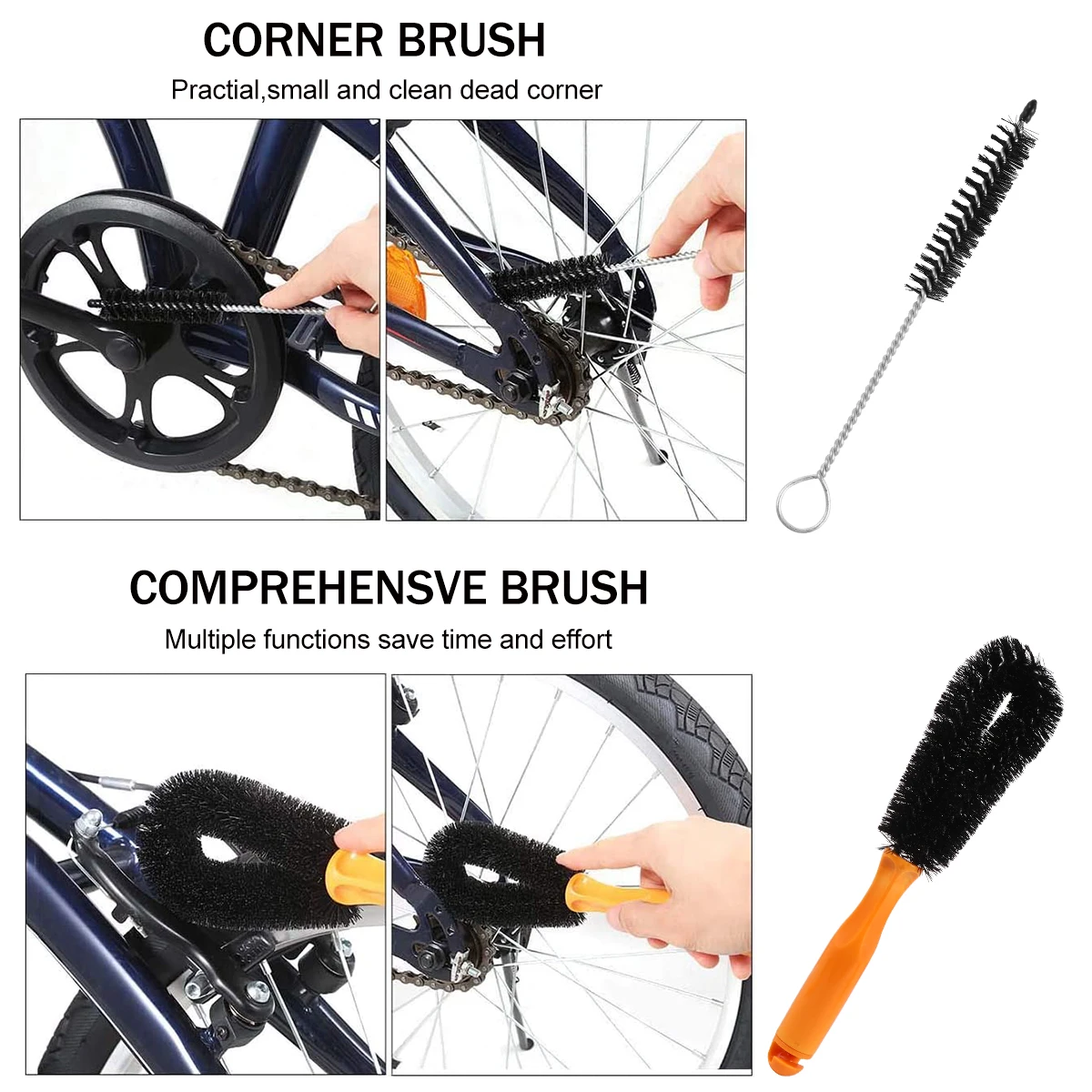 CORNER BRUSH

Practial,small and clean dead corner

COMPREHENSVE BRUSH

Multiple functions save time and effort