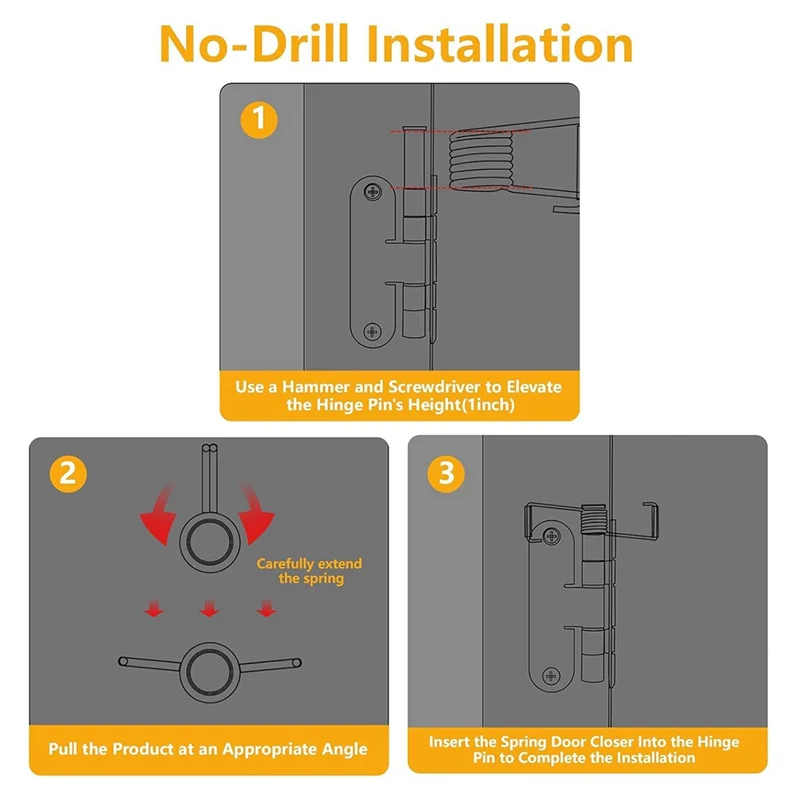 No-Drill Installation

1

Use a Hammer and Screwdriver to Elevate the Hinge Pin's Height(1inch)

2

Carefully extend the spring

Pull the Product at an Appropriate Angle

3

Insert the Spring Door Closer Into the Hinge Pin to Complete the Installation