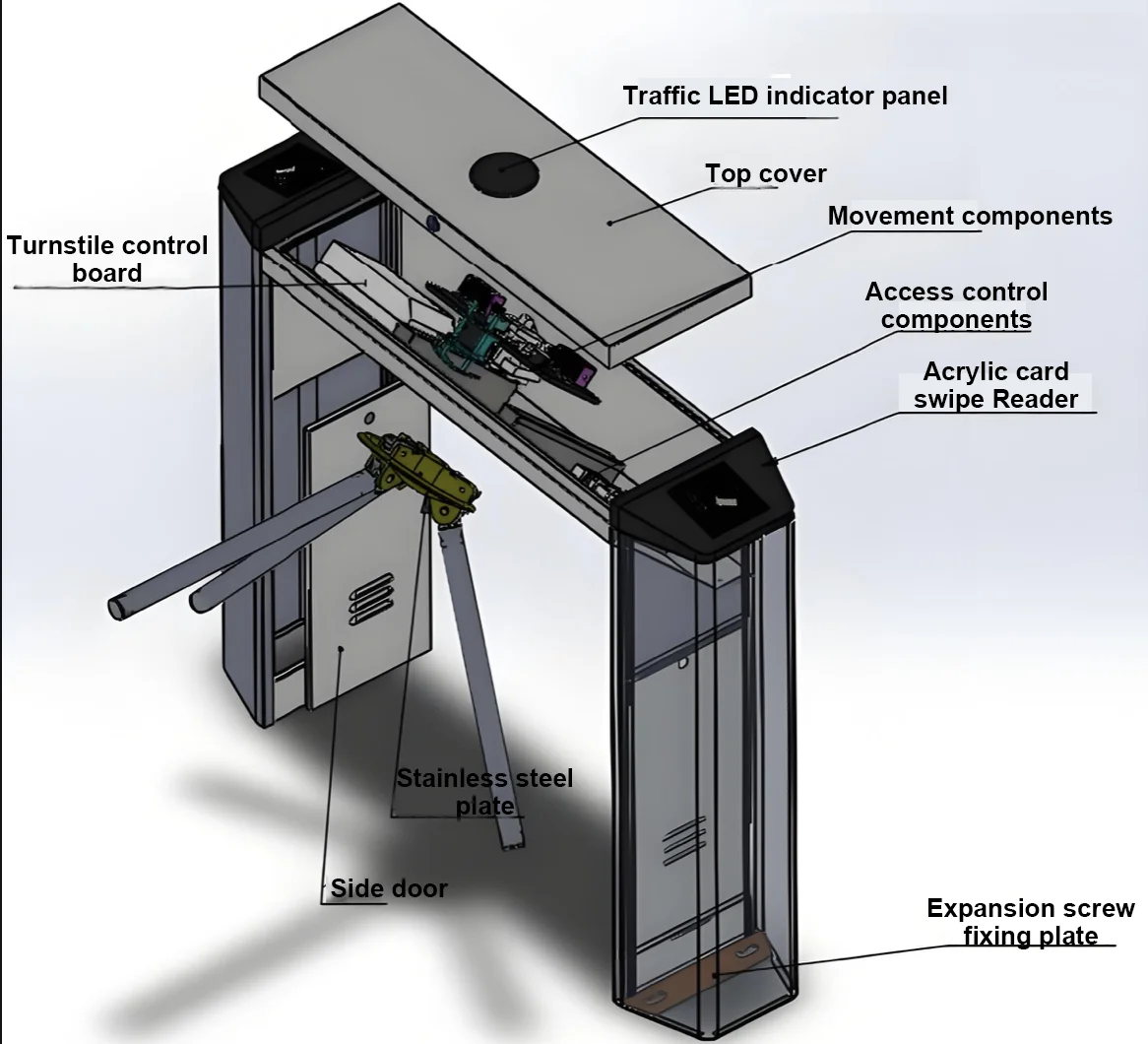 Traffic LED indicator panel

Top cover

Movement components

Turnstile control board

Access control components

Acrylic card swipe Reader

Stainless steel plate

Side door

Expansion screw fixing plate