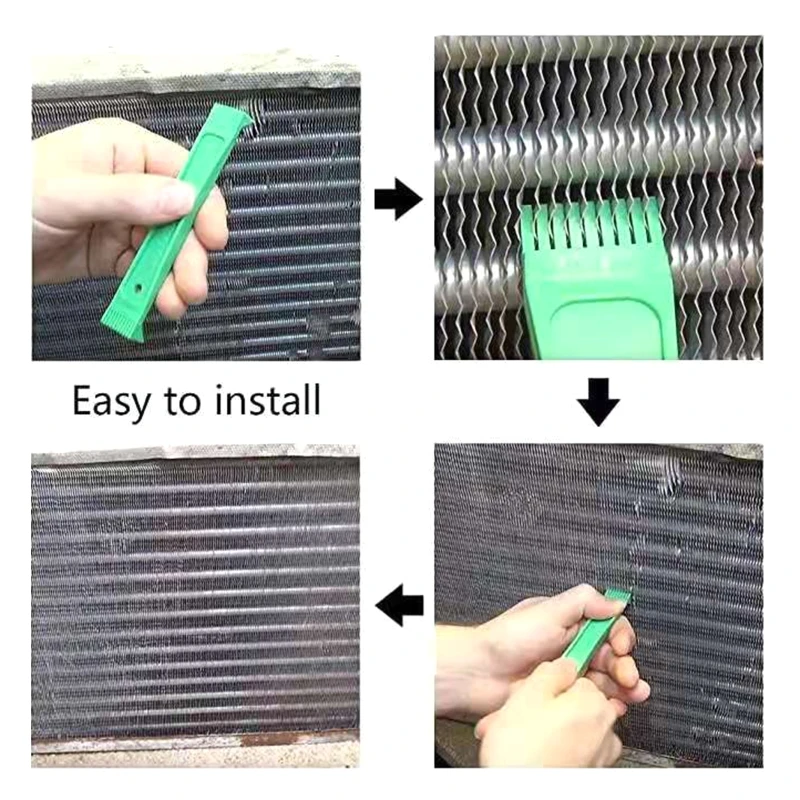 Easy to install