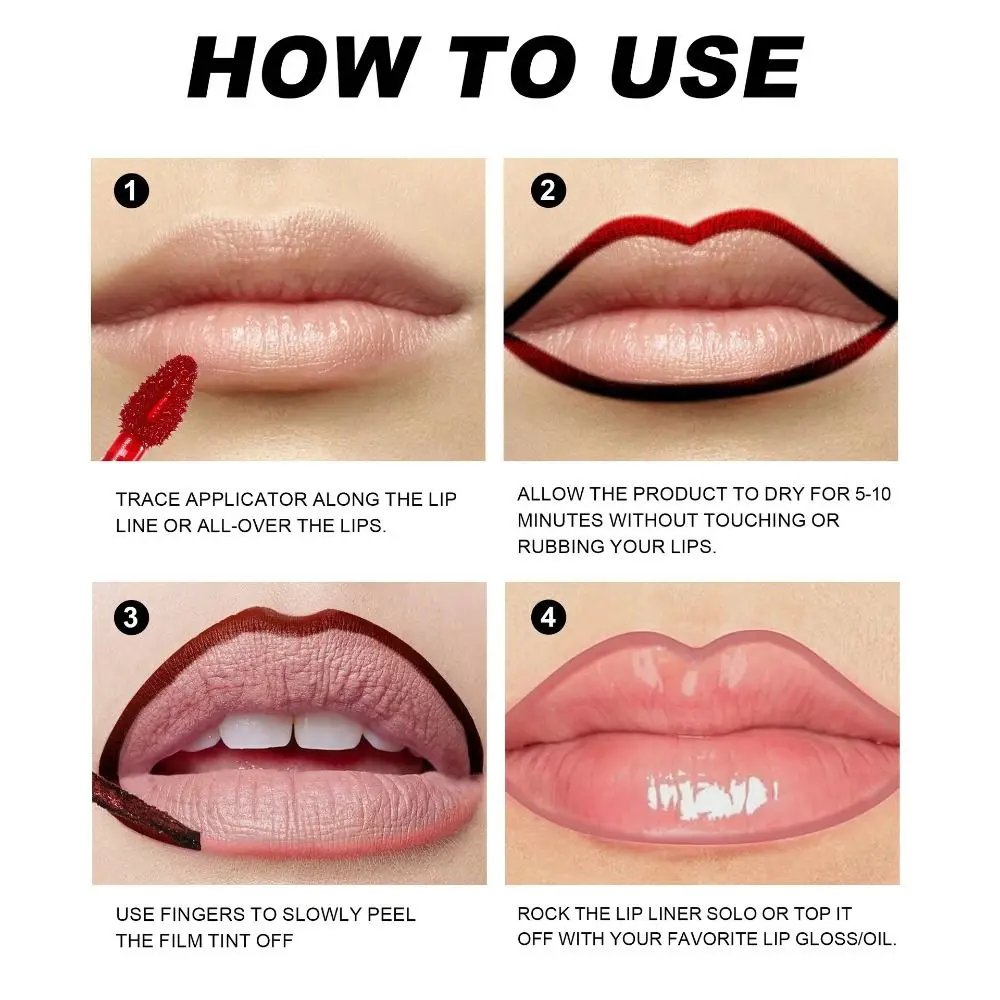 HOW TO USE

1

TRACE APPLICATOR ALONG THE LIP LINE OR ALL-OVER THE LIPS.

2

ALLOW THE PRODUCT TO DRY FOR 5-10 MINUTES WITHOUT TOUCHING OR RUBBING YOUR LIPS.

3

USE FINGERS TO SLOWLY PEEL THE FILM TINT OFF

4

ROCK THE LIP LINER SOLO OR TOP IT OFF WITH YOUR FAVORITE LIP GLOSS/OIL.