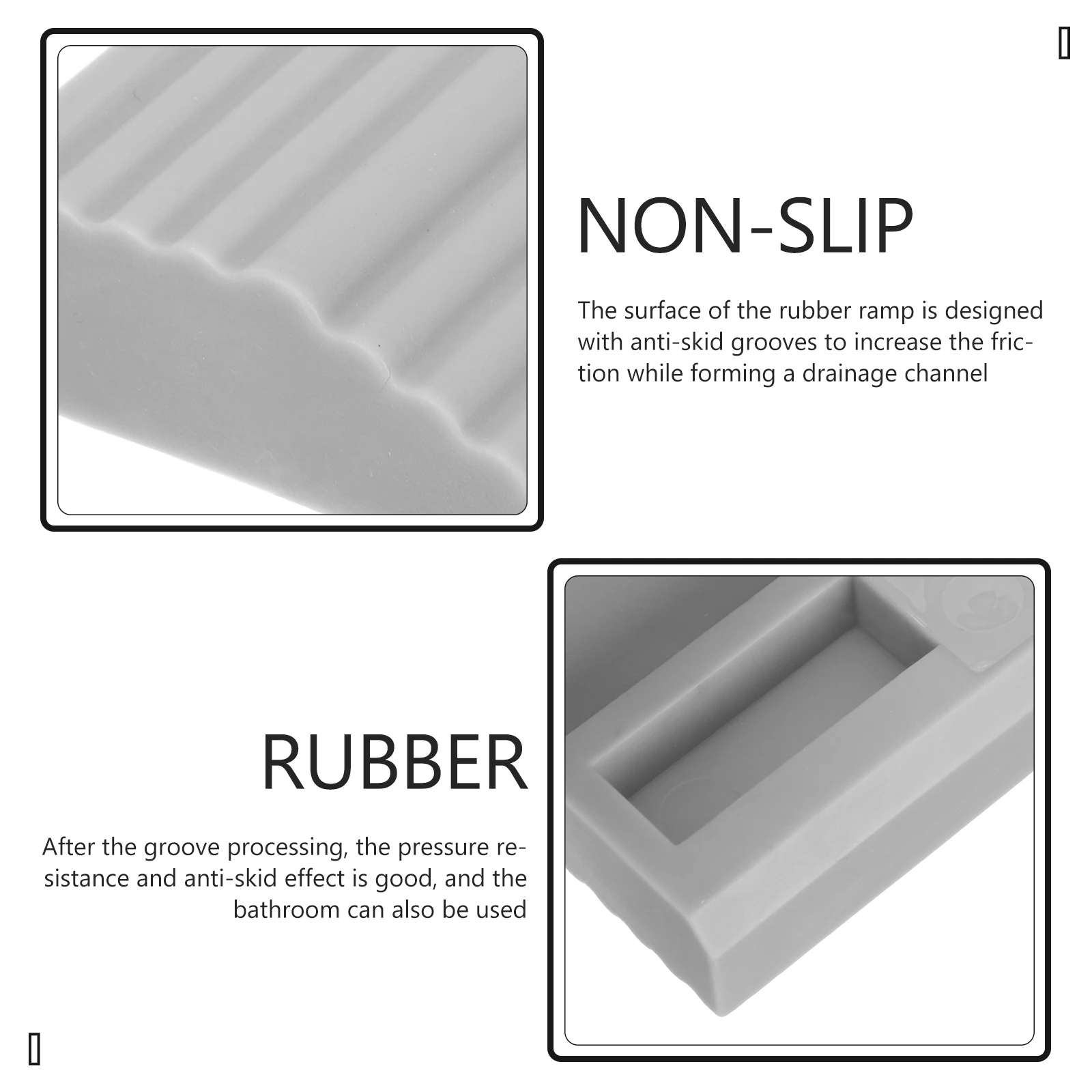 NON-SLIP

The surface of the rubber ramp is designed with anti-skid grooves to increase the friction while forming a drainage channel

RUBBER

After the groove processing, the pressure resistance and anti-skid effect is good, and the bathroom can also be used