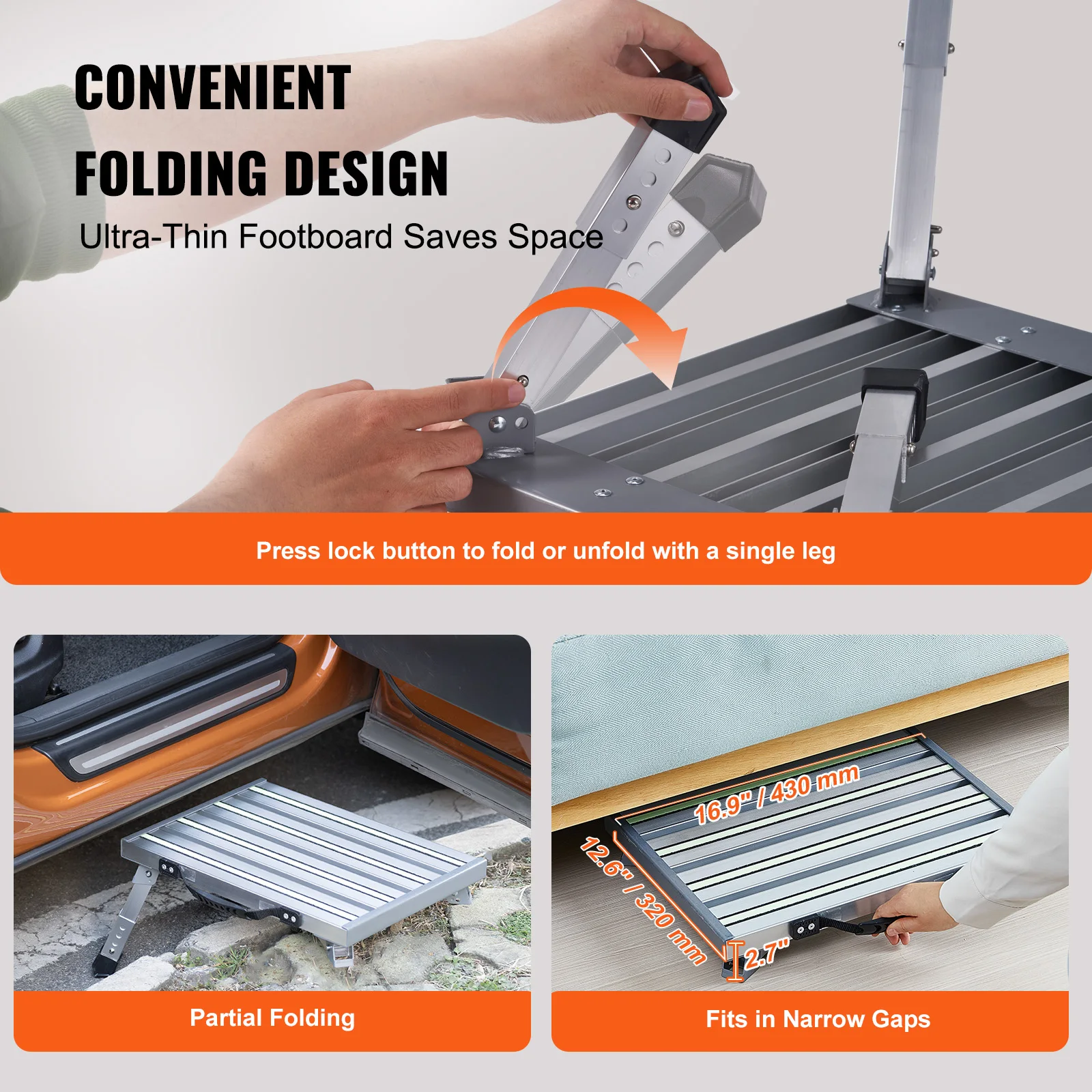 CONVENIENT FOLDING DESIGN

Ultra-Thin Footboard Saves Space

Press lock button to fold or unfold with a single leg

Partial Folding

16.9" / 430 mm

12.6" / 320 mm

2.7"

Fits in Narrow Gaps