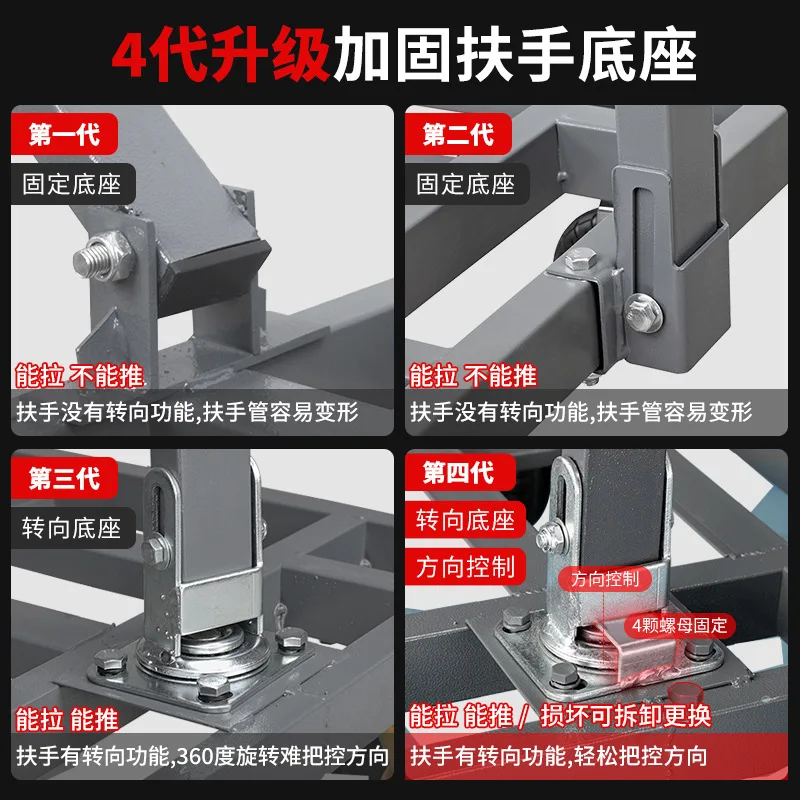 4代升级加固扶手底座

第一代
固定底座
能拉 不能推
扶手没有转向功能,扶手管容易变形

第二代
固定底座
能拉 不能推
扶手没有转向功能,扶手管容易变形

第三代
转向底座
能拉 能推
扶手有转向功能,360度旋转难把控方向

第四代
转向底座
方向控制
方向控制
4颗螺母固定
能拉 能推 / 损坏可拆卸更换
扶手有转向功能,轻松把控方向