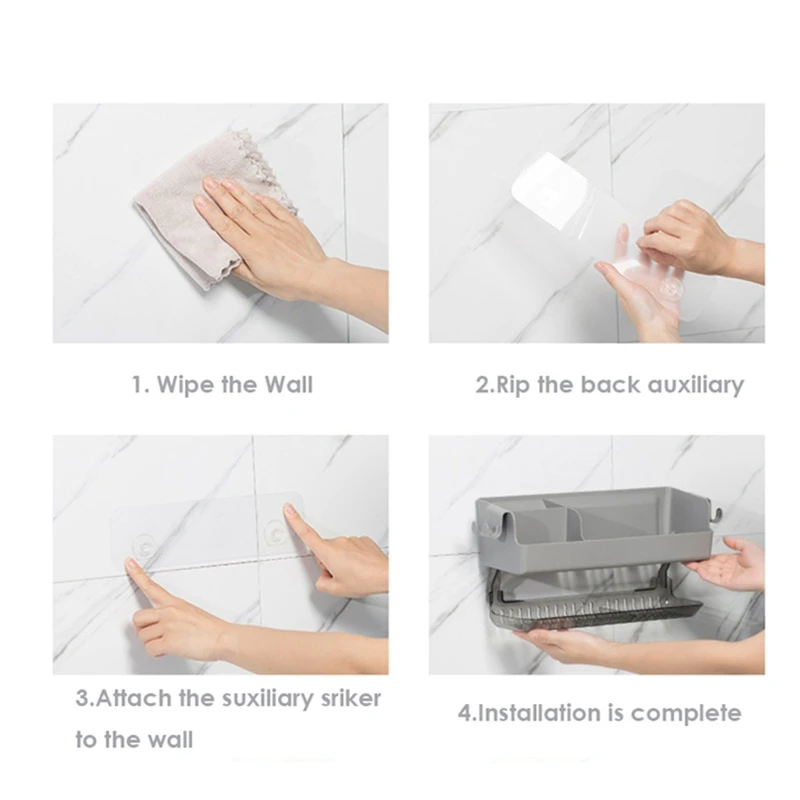 1. Wipe the Wall

2.Rip the back auxiliary

3.Attach the suxiliary sriker to the wall

4.Installation is complete