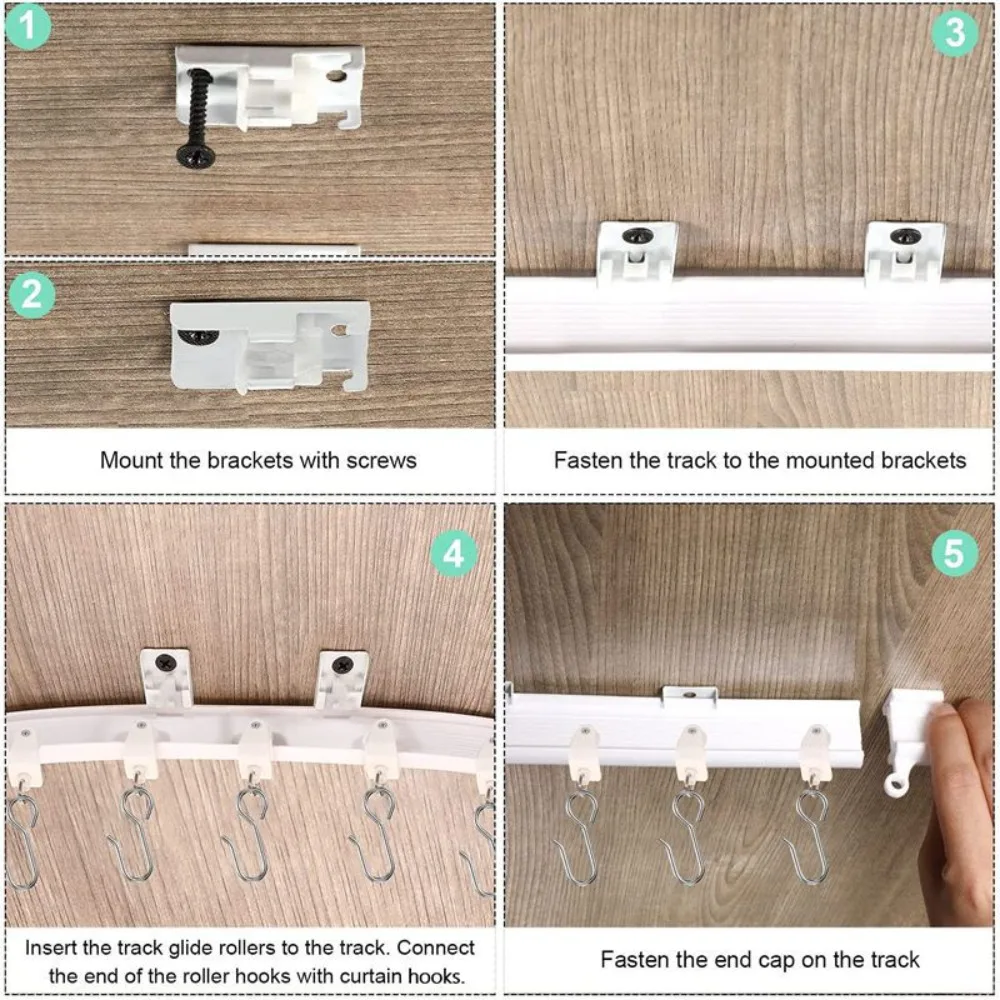 1

2

Mount the brackets with screws

3

Fasten the track to the mounted brackets

4

Insert the track glide rollers to the track. Connect the end of the roller hooks with curtain hooks.

5

Fasten the end cap on the track