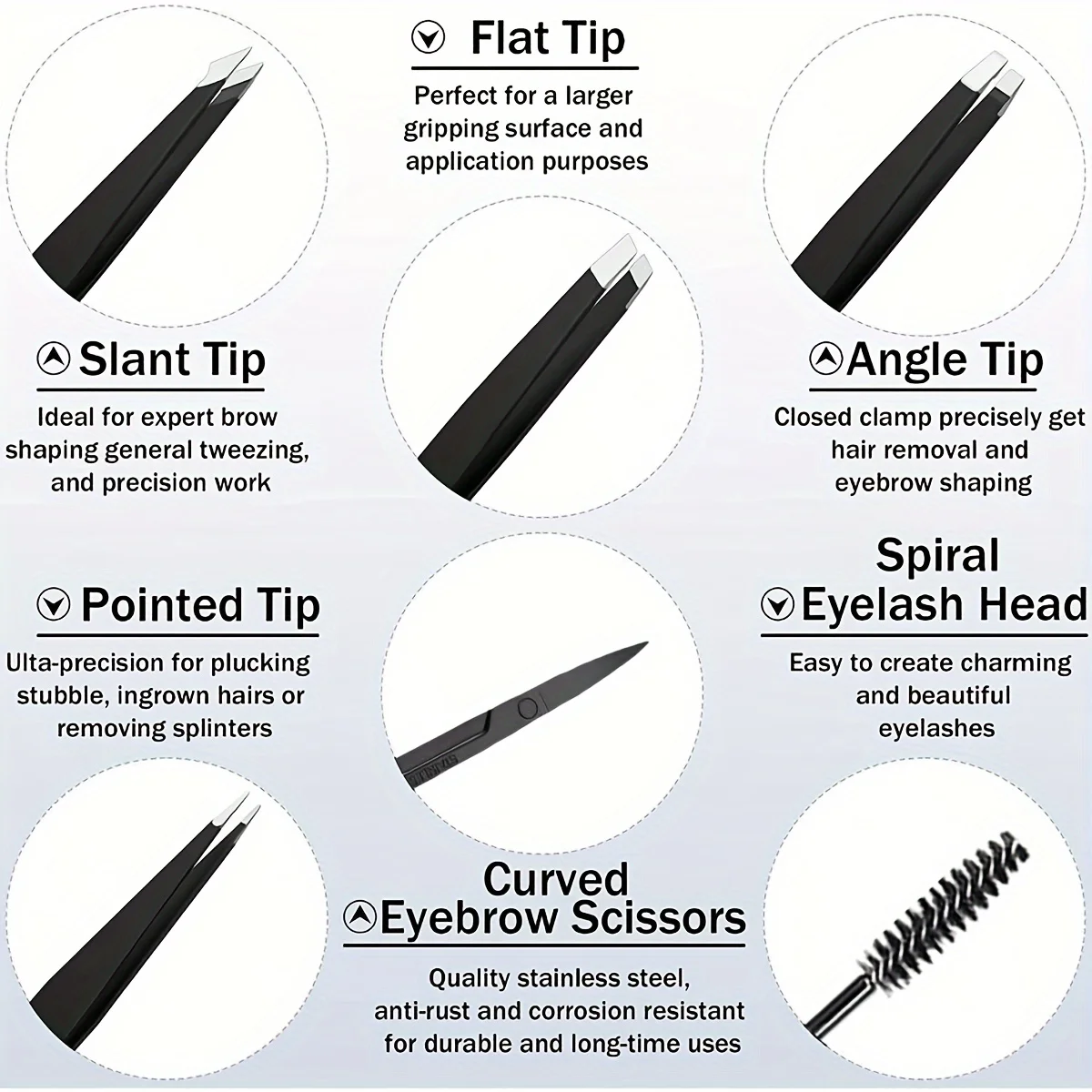 Flat Tip

Perfect for a larger gripping surface and application purposes

Slant Tip

Ideal for expert brow shaping general tweezing, and precision work

Angle Tip

Closed clamp precisely get hair removal and eyebrow shaping

Pointed Tip

Ulta-precision for plucking stubble, ingrown hairs or removing splinters

Spiral Eyelash Head

Easy to create charming and beautiful eyelashes

Curved Eyebrow Scissors

Quality stainless steel, anti-rust and corrosion resistant for durable and long-time uses