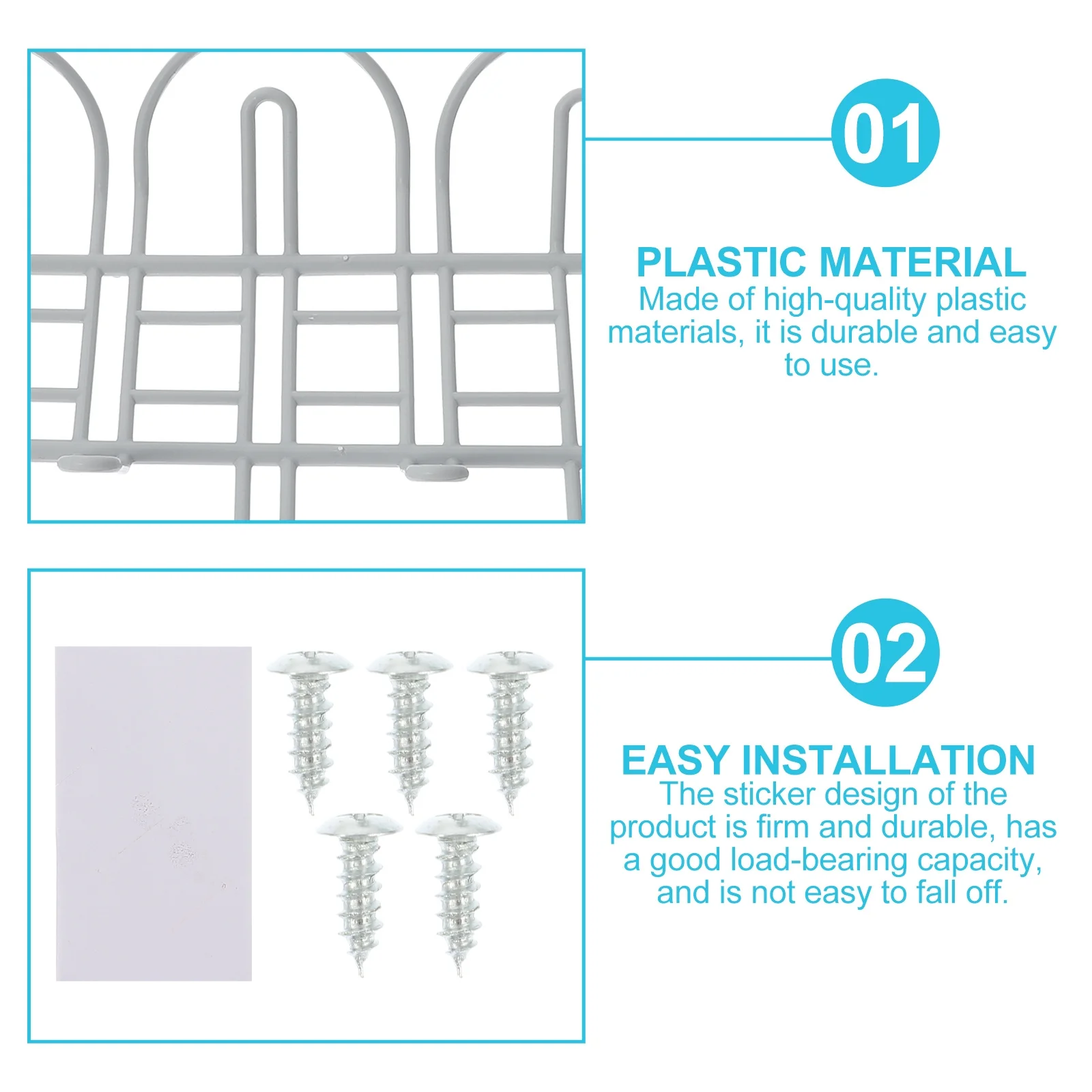 01

PLASTIC MATERIAL
Made of high-quality plastic materials, it is durable and easy to use.

02

EASY INSTALLATION
The sticker design of the product is firm and durable, has a good load-bearing capacity, and is not easy to fall off.