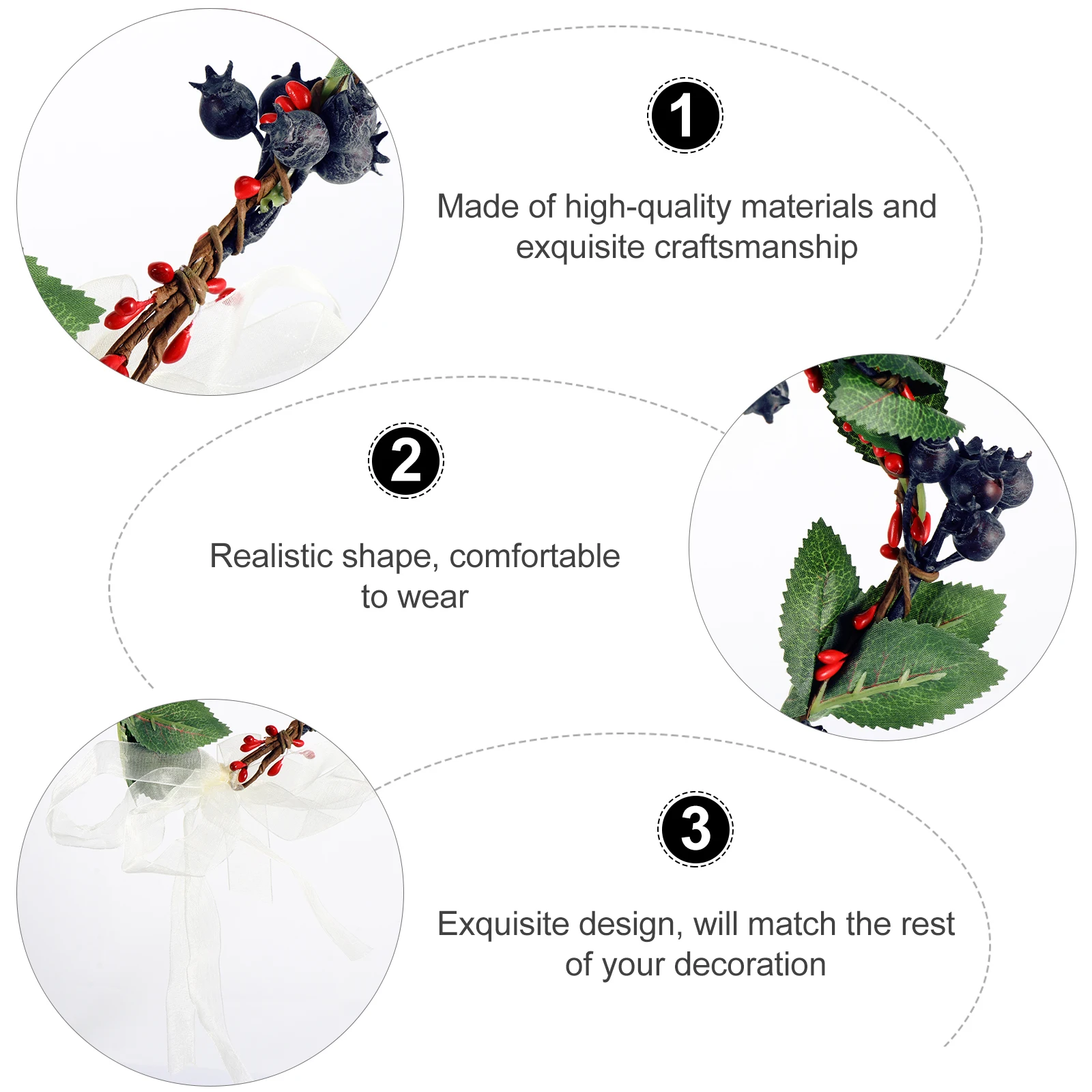 1

Made of high-quality materials and exquisite craftsmanship

2

Realistic shape, comfortable to wear

3

Exquisite design, will match the rest of your decoration