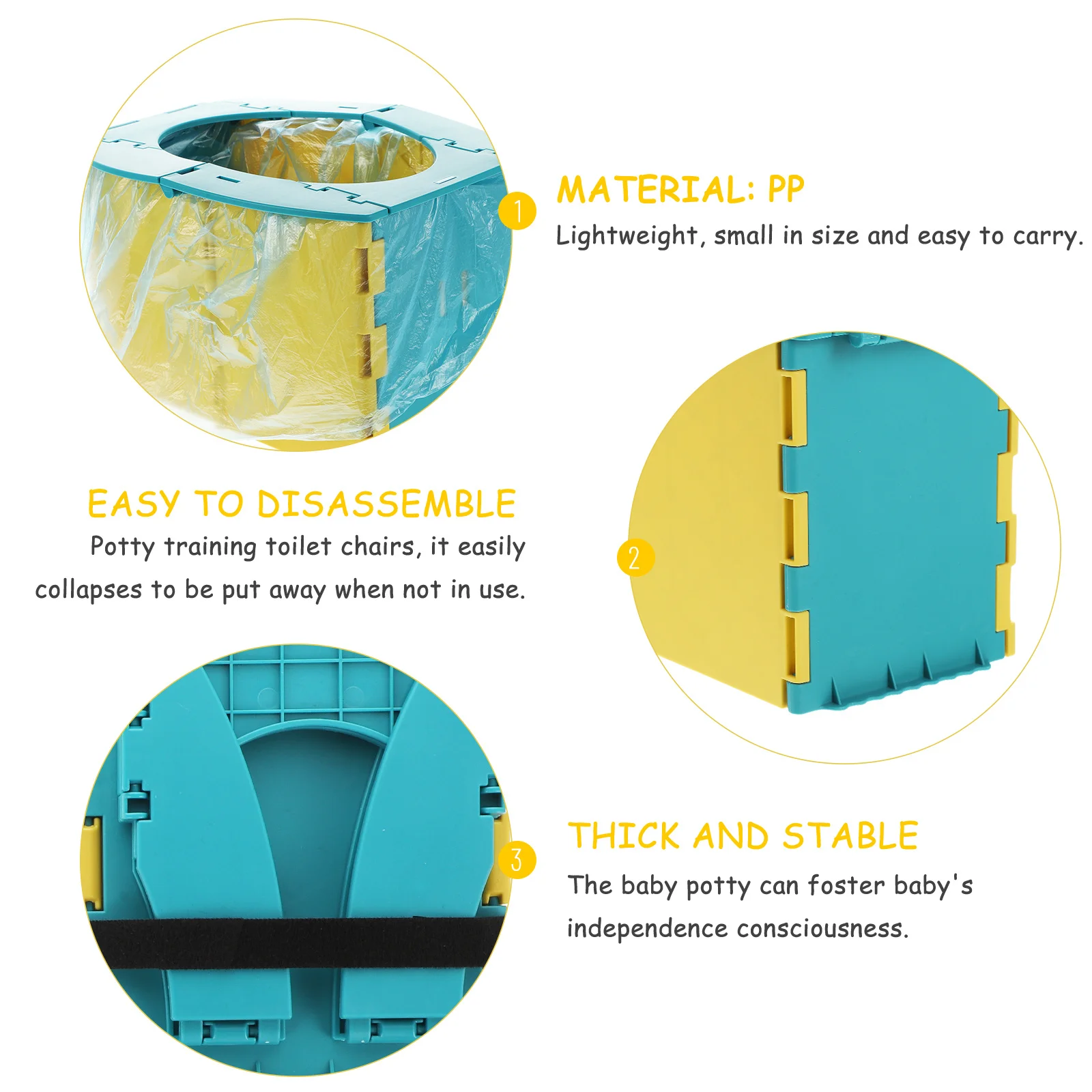 1

MATERIAL: PP

Lightweight, small in size and easy to carry.

EASY TO DISASSEMBLE

Potty training toilet chairs, it easily collapses to be put away when not in use.

2

3

THICK AND STABLE

The baby potty can foster baby's independence consciousness.