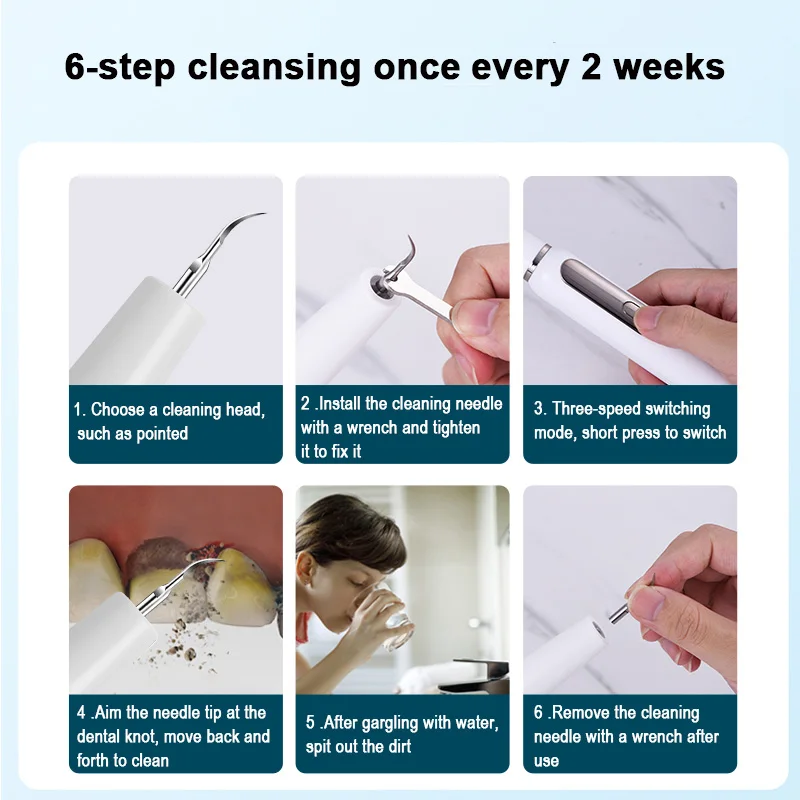 6-step cleansing once every 2 weeks

1. Choose a cleaning head, such as pointed

2 .Install the cleaning needle with a wrench and tighten it to fix it

3. Three-speed switching mode, short press to switch

4 .Aim the needle tip at the dental knot, move back and forth to clean

5 .After gargling with water, spit out the dirt

6 .Remove the cleaning needle with a wrench after use