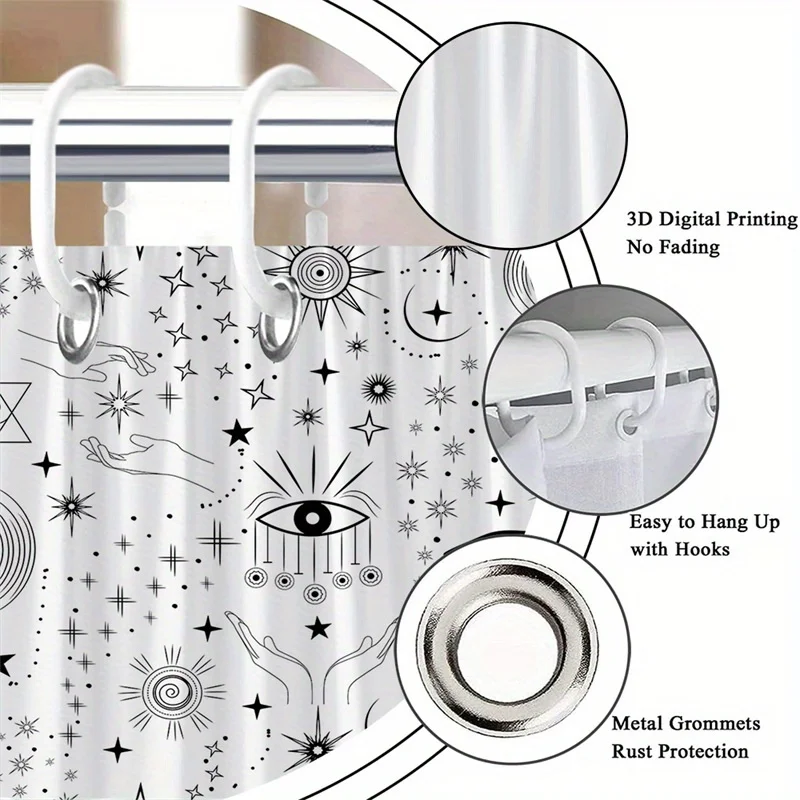 3D Digital Printing
No Fading

Easy to Hang Up
with Hooks

Metal Grommets
Rust Protection