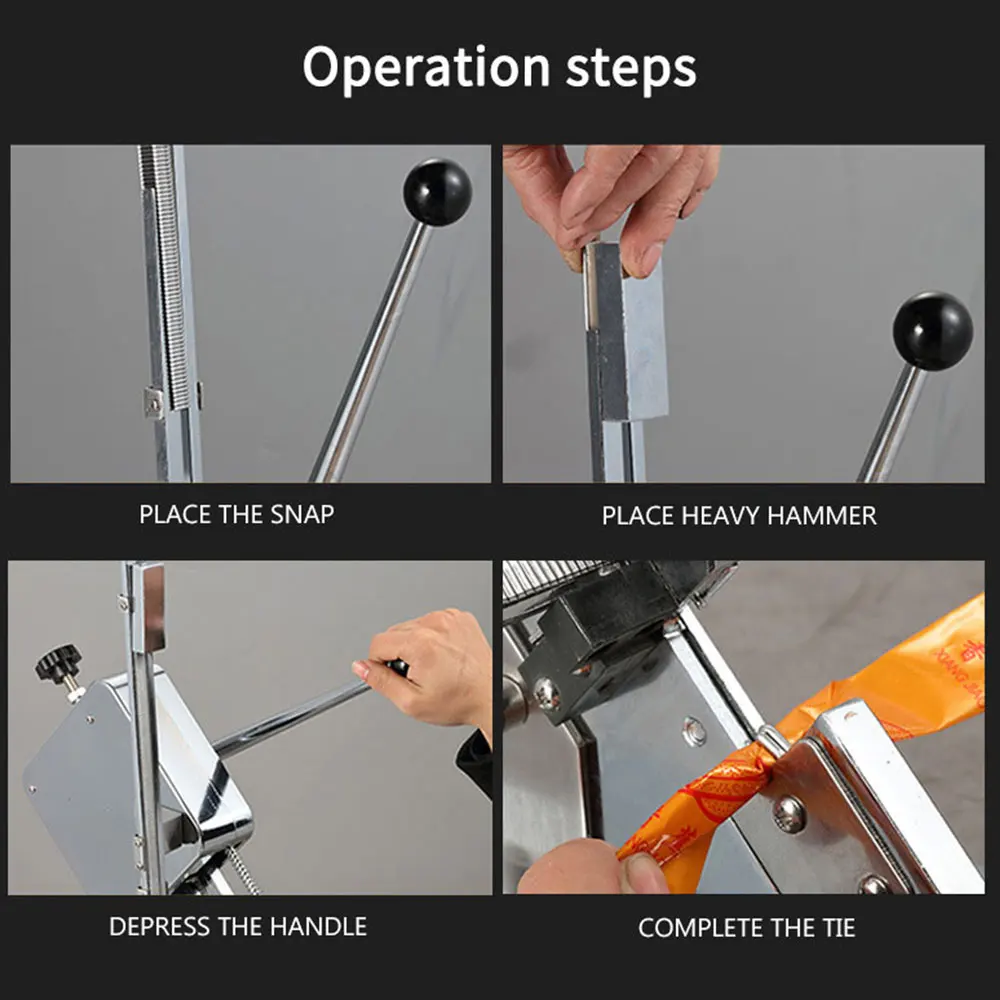 Operation steps

PLACE THE SNAP

PLACE HEAVY HAMMER

DEPRESS THE HANDLE

COMPLETE THE TIE