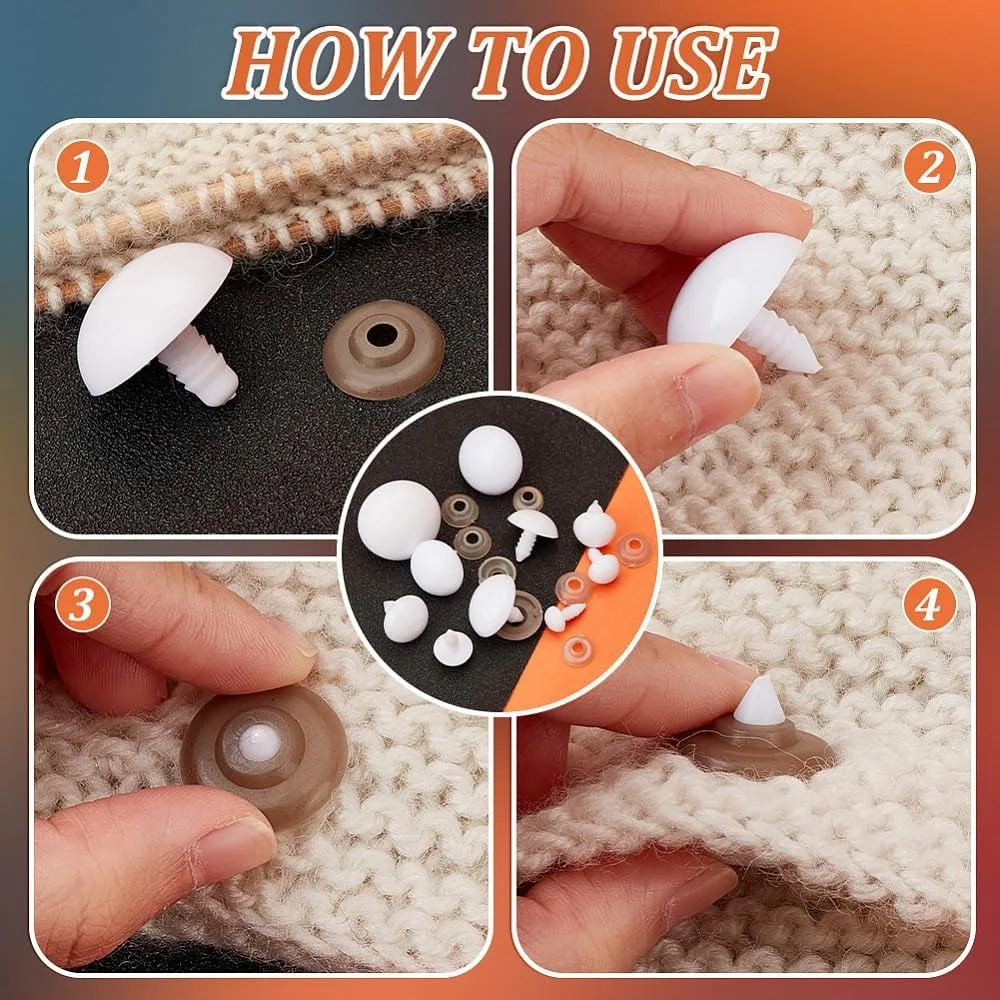 HOW TO USE

1

2

3

4