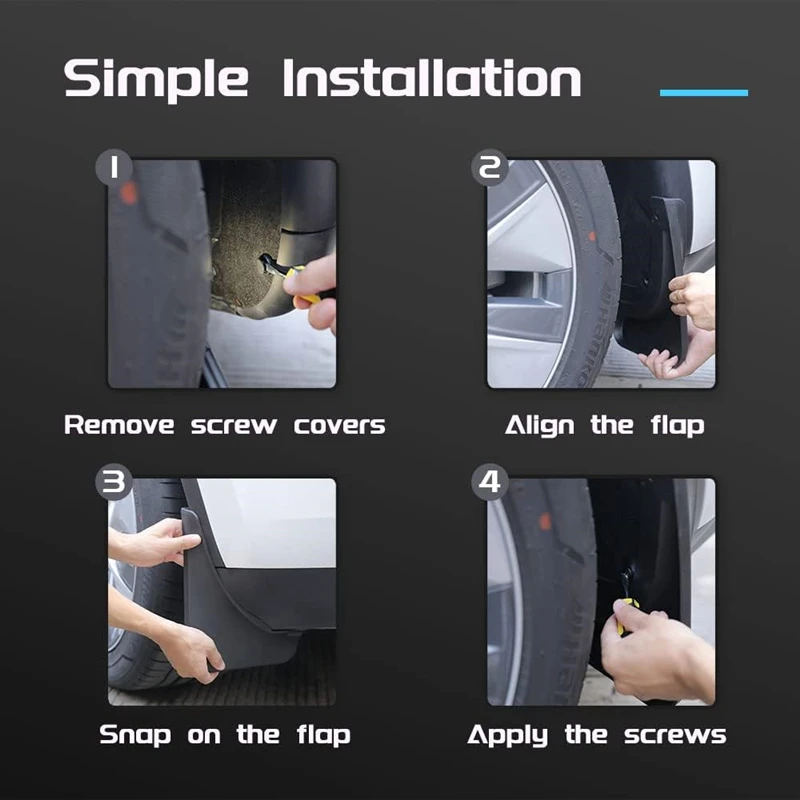 Simple Installation

1

Remove screw covers

2

Align the flap

3

Snap on the flap

4

Apply the screws