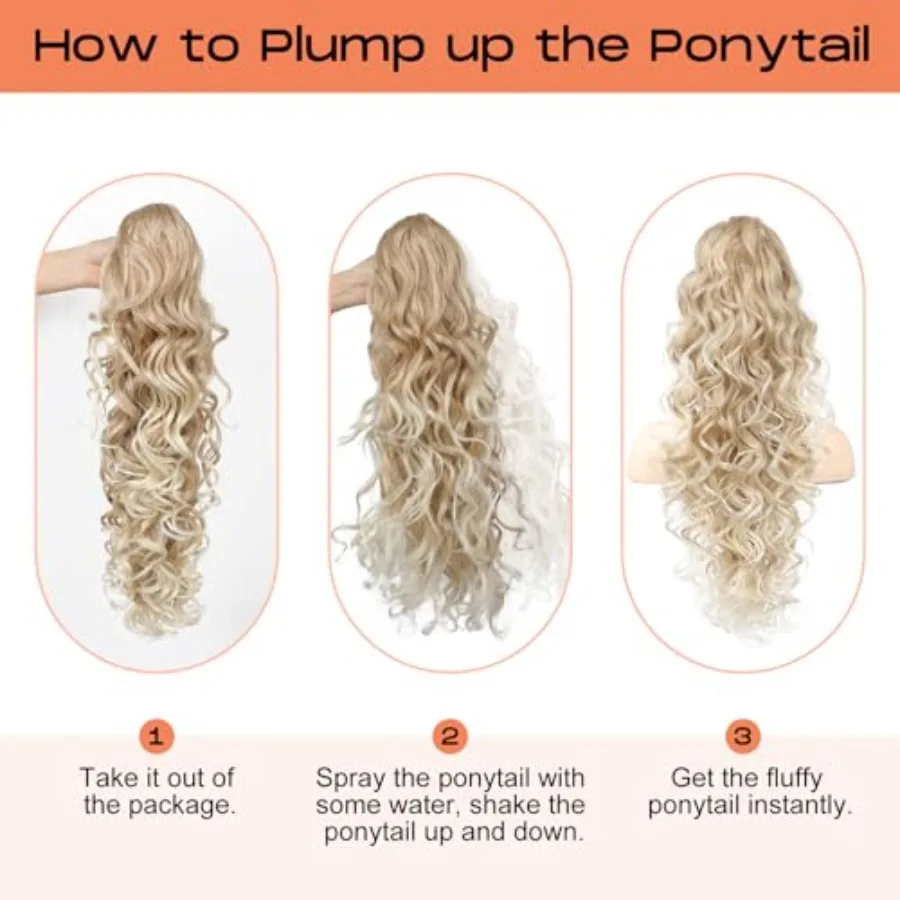 How to Plump up the Ponytail

1
Take it out of the package.

2
Spray the ponytail with some water, shake the ponytail up and down.

3
Get the fluffy ponytail instantly.