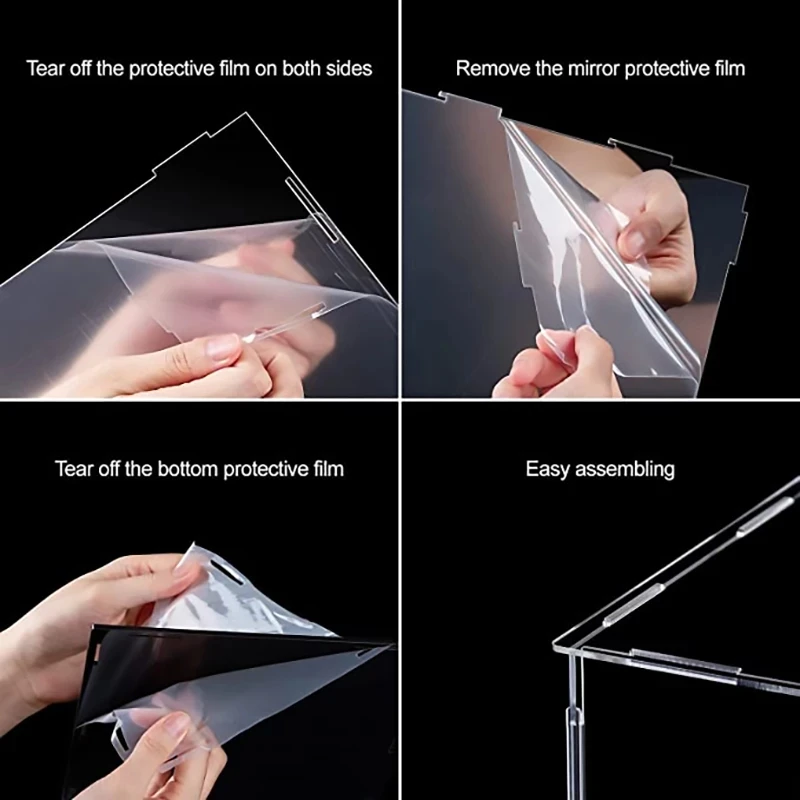 Tear off the protective film on both sides

Remove the mirror protective film

Tear off the bottom protective film

Easy assembling