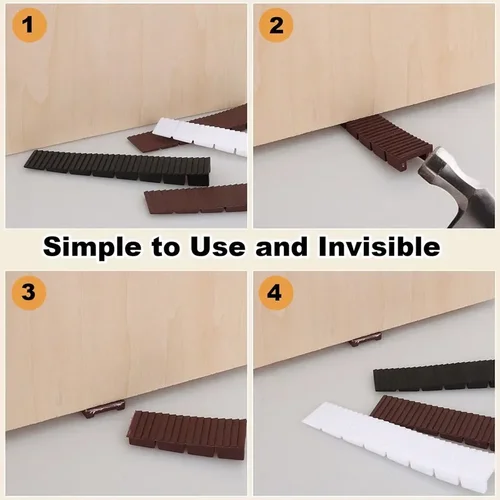 1

2

Simple to Use and Invisible

3

4