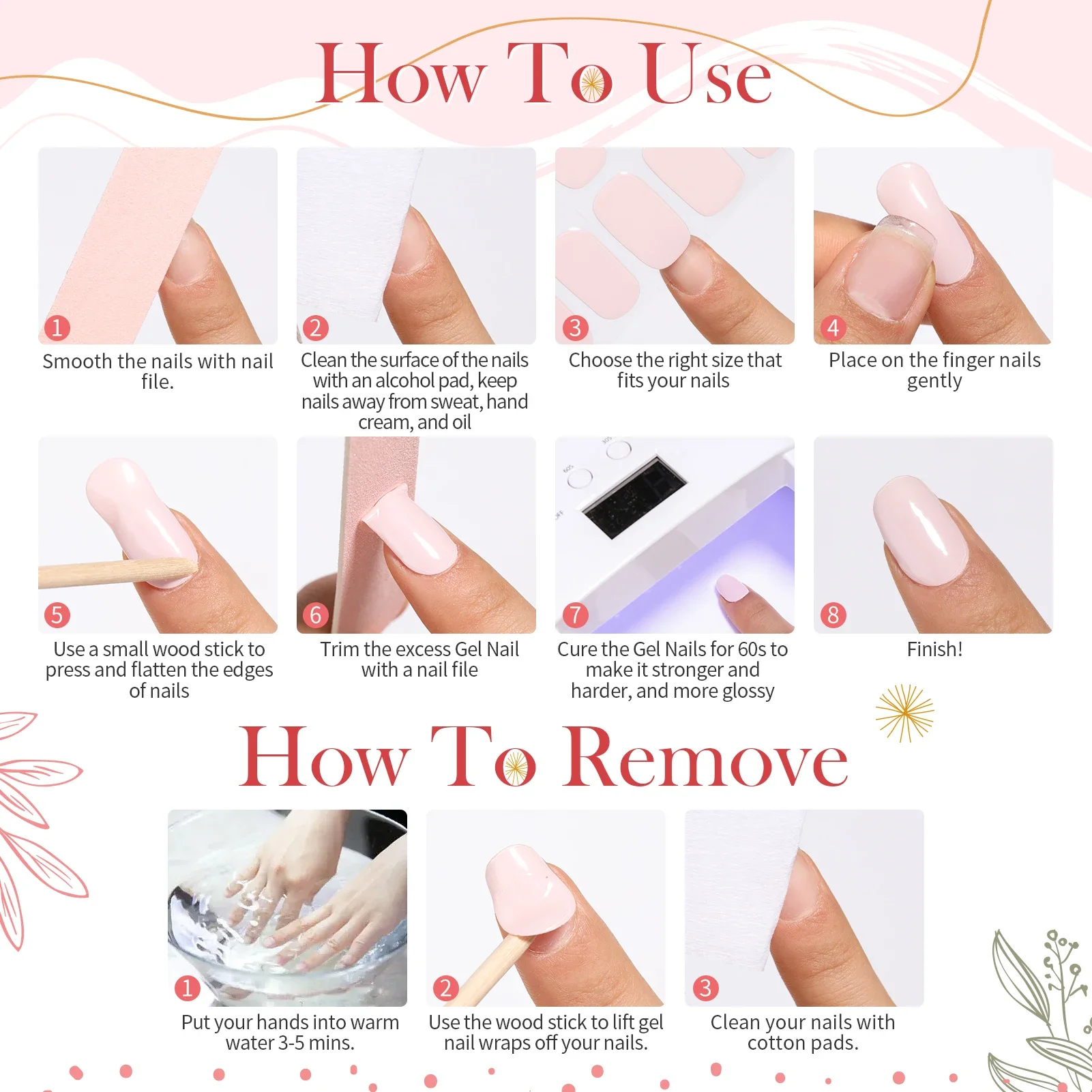 How To Use

1
Smooth the nails with nail file.

2
Clean the surface of the nails with an alcohol pad, keep nails away from sweat, hand cream, and oil

3
Choose the right size that fits your nails

4
Place on the finger nails gently

5
Use a small wood stick to press and flatten the edges of nails

6
Trim the excess Gel Nail with a nail file

7
Cure the Gel Nails for 60s to make it stronger and harder, and more glossy

8
Finish!

How To Remove

1
Put your hands into warm water 3-5 mins.

2
Use the wood stick to lift gel nail wraps off your nails.

3
Clean your nails with cotton pads.