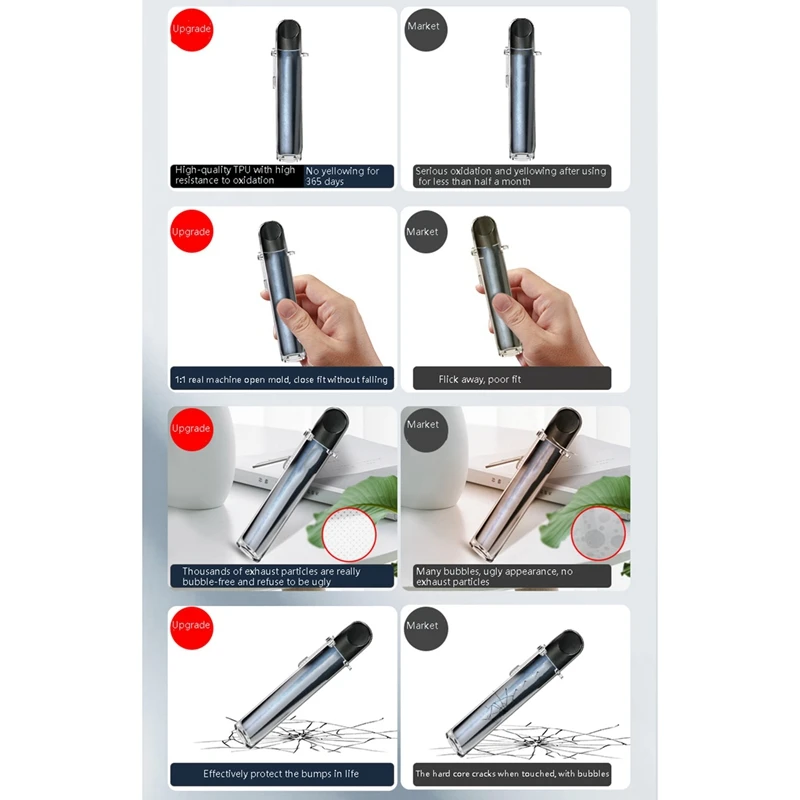 Upgrade

High-quality TPU with high resistance to oxidation

No yellowing for 365 days

Market

Serious oxidation and yellowing after using for less than half a month

Upgrade

1:1 real machine open mold, close fit without falling

Market

Flick away, poor fit

Upgrade

Thousands of exhaust particles are really bubble-free and refuse to be ugly

Market

Many bubbles, ugly appearance, no exhaust particles

Upgrade

Effectively protect the bumps in life

Market

The hard core cracks when touched, with bubbles