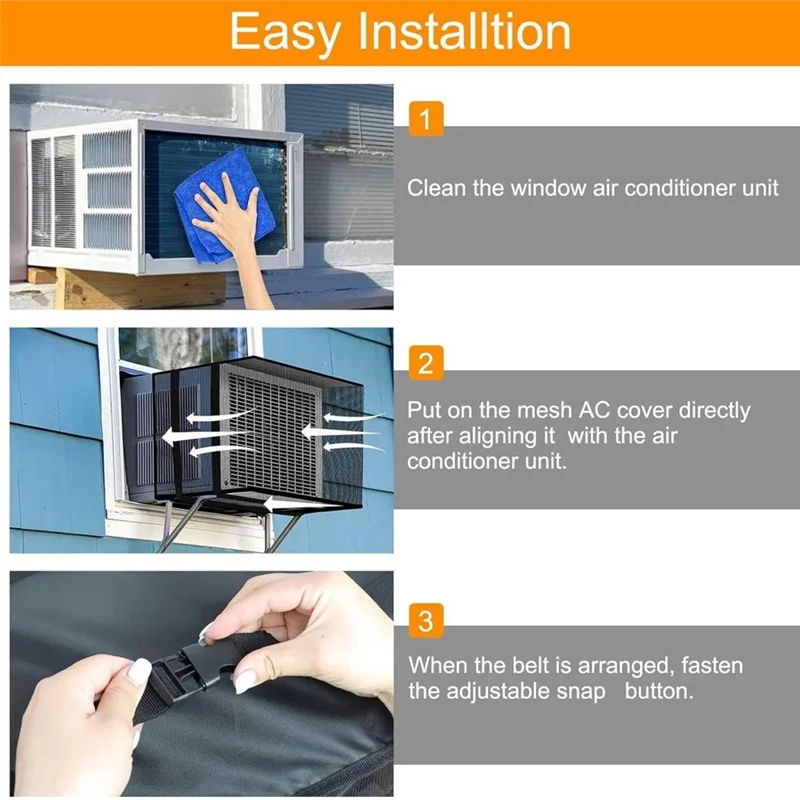 Easy Installtion

1

Clean the window air conditioner unit

2

Put on the mesh AC cover directly after aligning it with the air conditioner unit.

3

When the belt is arranged, fasten the adjustable snap button.