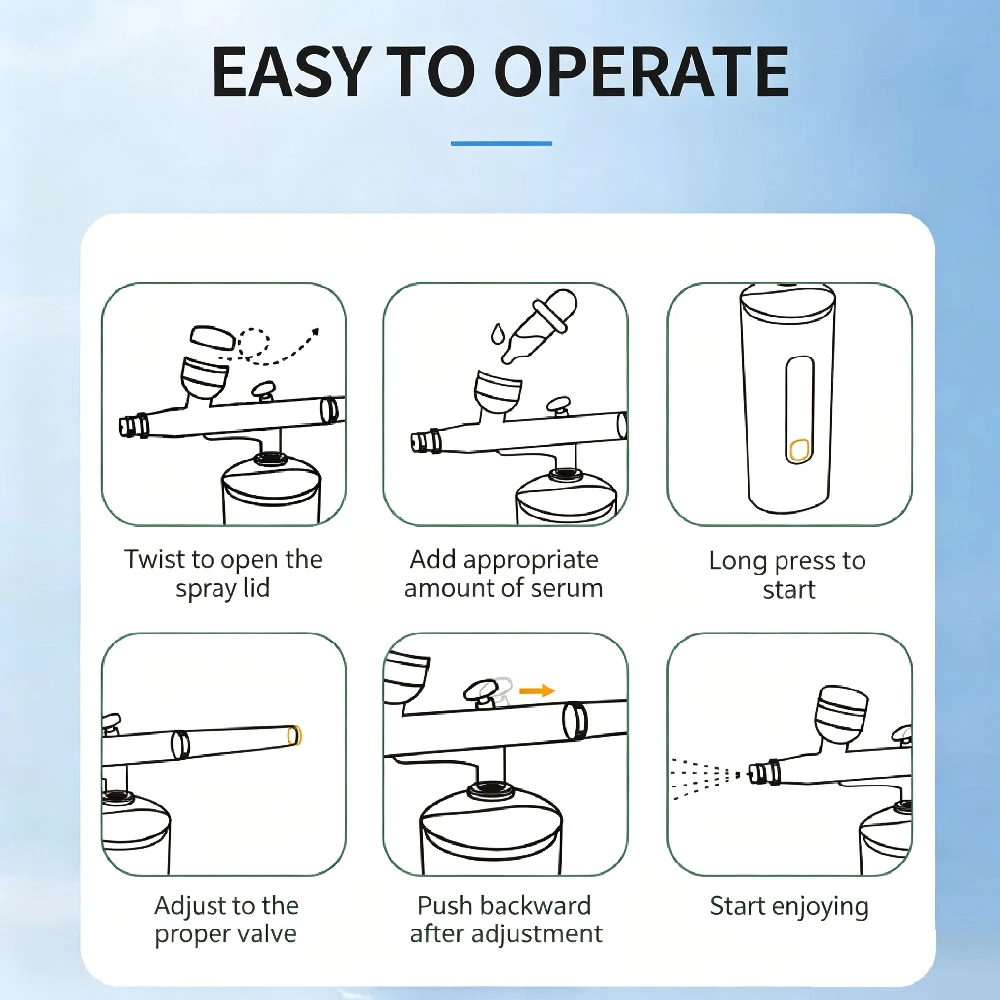 EASY TO OPERATE

Twist to open the spray lid

Add appropriate amount of serum

Long press to start

Adjust to the proper valve

Push backward after adjustment

Start enjoying