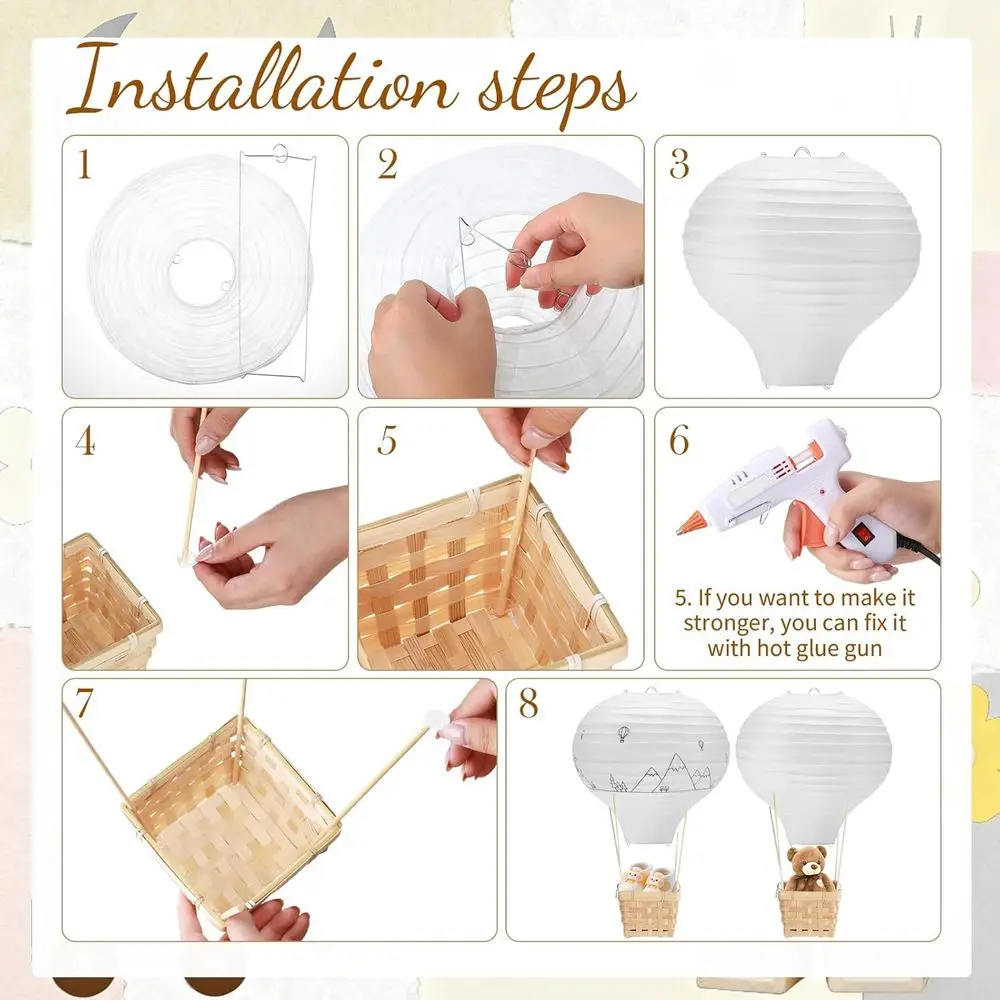 Installation steps

1

2

3

4

5

6

5. If you want to make it stronger, you can fix it with hot glue gun

7

8