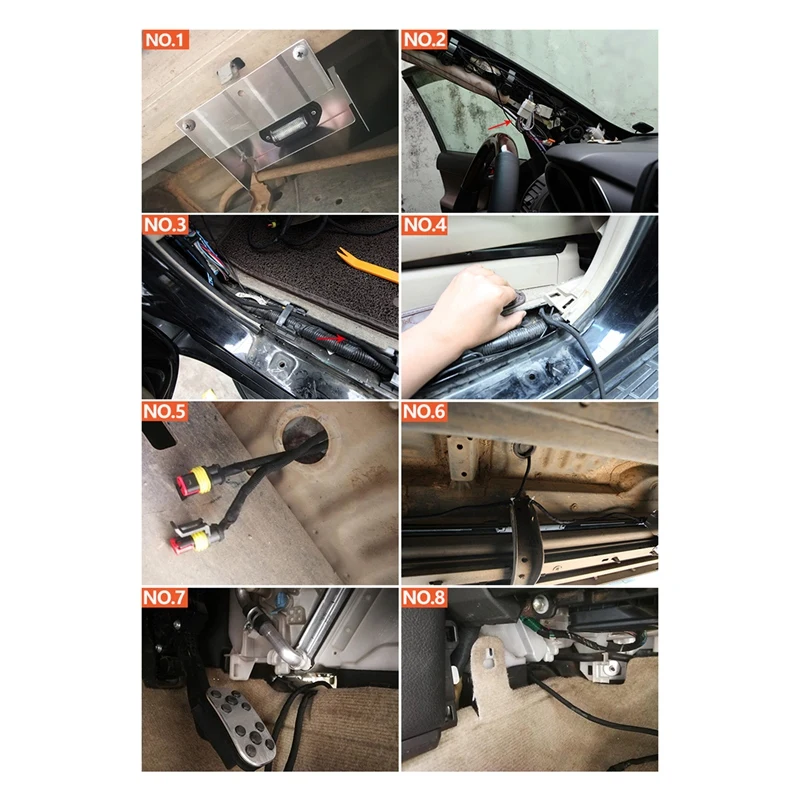 NO.1

NO.2

NO.3

NO.4

NO.5

NO.6

NO.7

NO.8