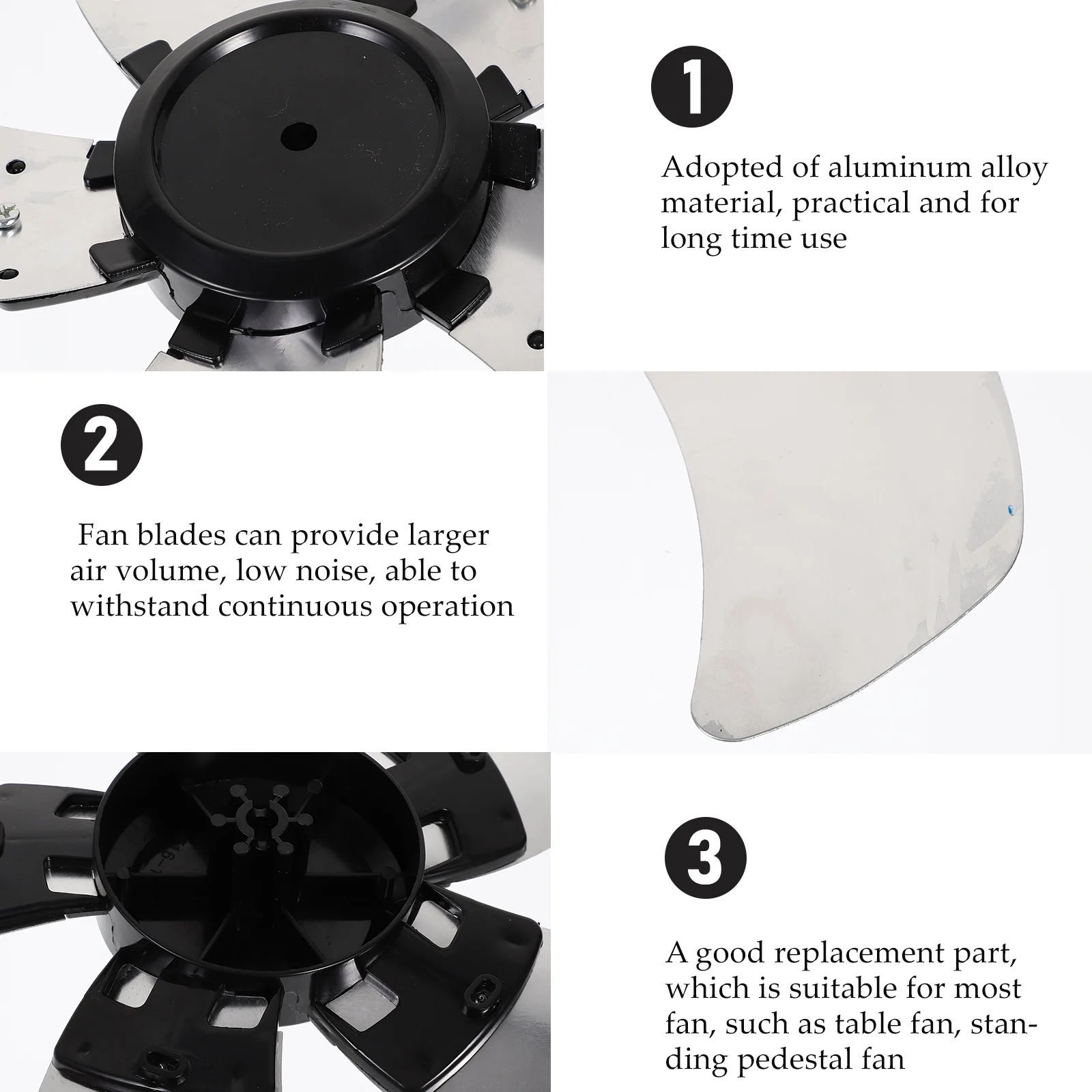 1

Adopted of aluminum alloy material, practical and for long time use

2

Fan blades can provide larger air volume, low noise, able to withstand continuous operation

3

A good replacement part, which is suitable for most fan, such as table fan, standing pedestal fan