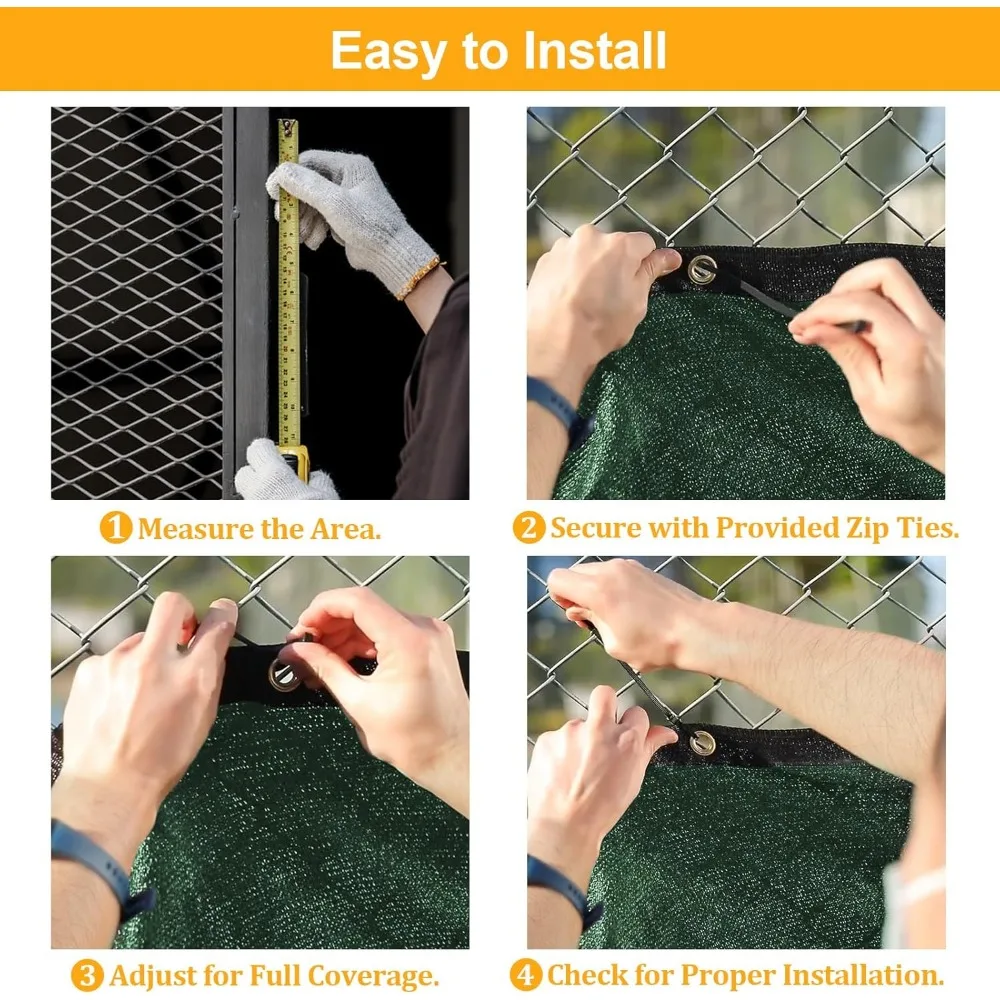 Easy to Install

1 Measure the Area.

2 Secure with Provided Zip Ties.

3 Adjust for Full Coverage.

4 Check for Proper Installation.