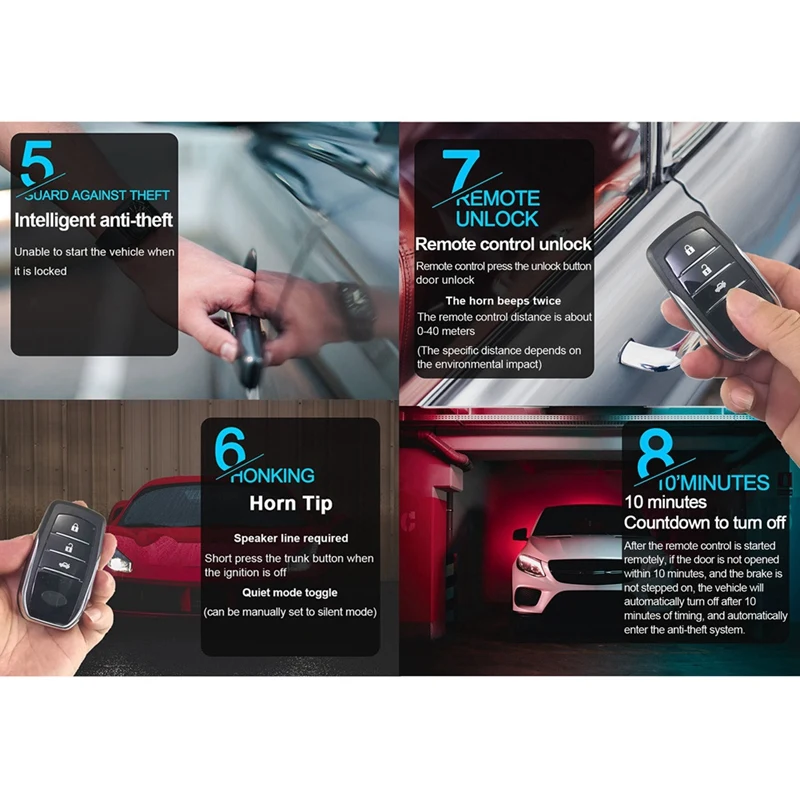 5
GUARD AGAINST THEFT
Intelligent anti-theft
Unable to start the vehicle when it is locked

7
REMOTE UNLOCK
Remote control unlock
Remote control press the unlock button door unlock
The horn beeps twice
The remote control distance is about 0-40 meters
(The specific distance depends on the environmental impact)

6
HONKING
Horn Tip
Speaker line required
Short press the trunk button when the ignition is off
Quiet mode toggle
(can be manually set to silent mode)

8
10'MINUTES
10 minutes
Countdown to turn off
After the remote control is started remotely, if the door is not opened within 10 minutes, and the brake is not stepped on, the vehicle will automatically turn off after 10 minutes of timing, and automatically enter the anti-theft system.