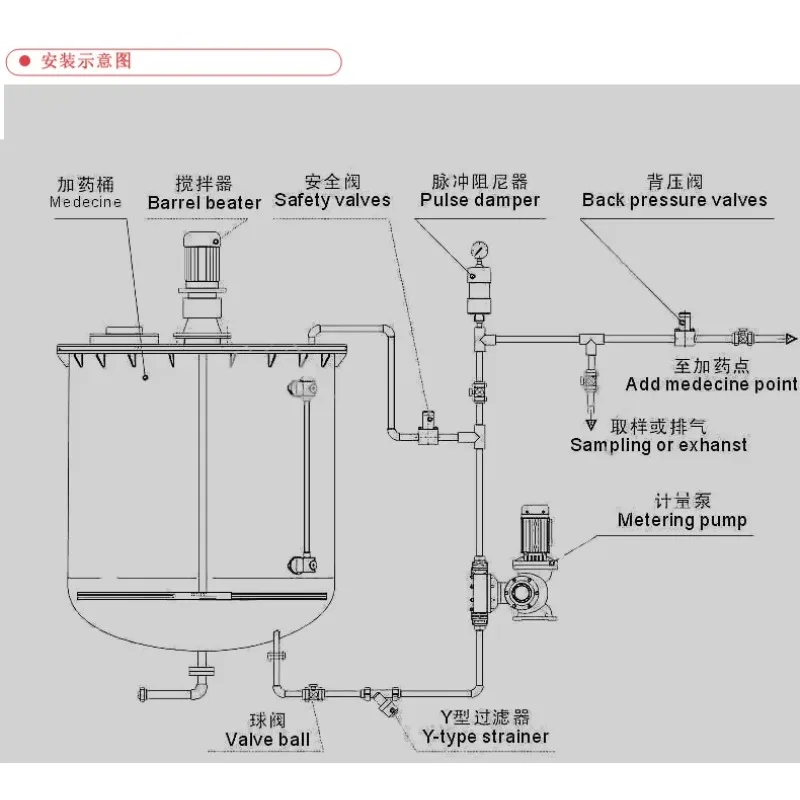 安装示意图

加药桶
Medecine

搅拌器
Barrel beater

安全阀
Safety valves

脉冲阻尼器
Pulse damper

背压阀
Back pressure valves

至加药点
Add medecine point

取样或排气
Sampling or exhanst

计量泵
Metering pump

球阀
Valve ball

Y型过滤器
Y-type strainer