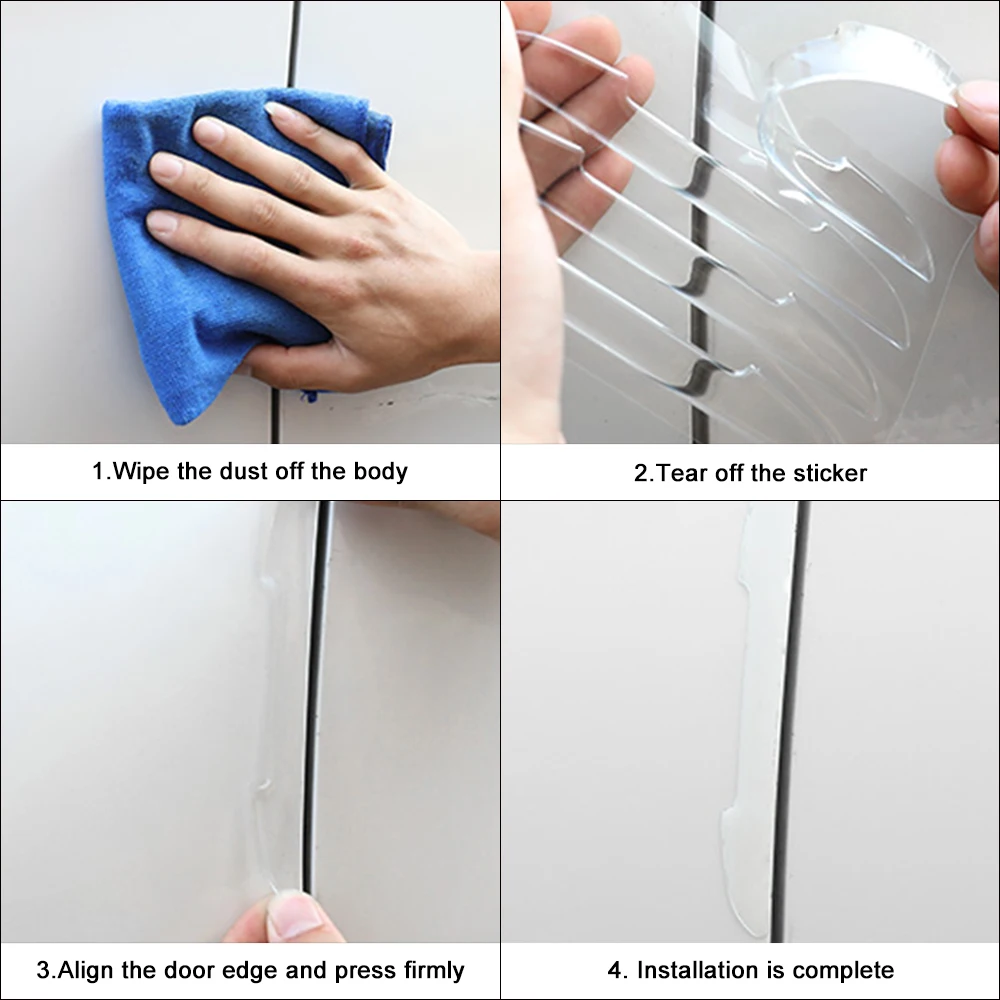 1.Wipe the dust off the body

2.Tear off the sticker

3.Align the door edge and press firmly

4. Installation is complete