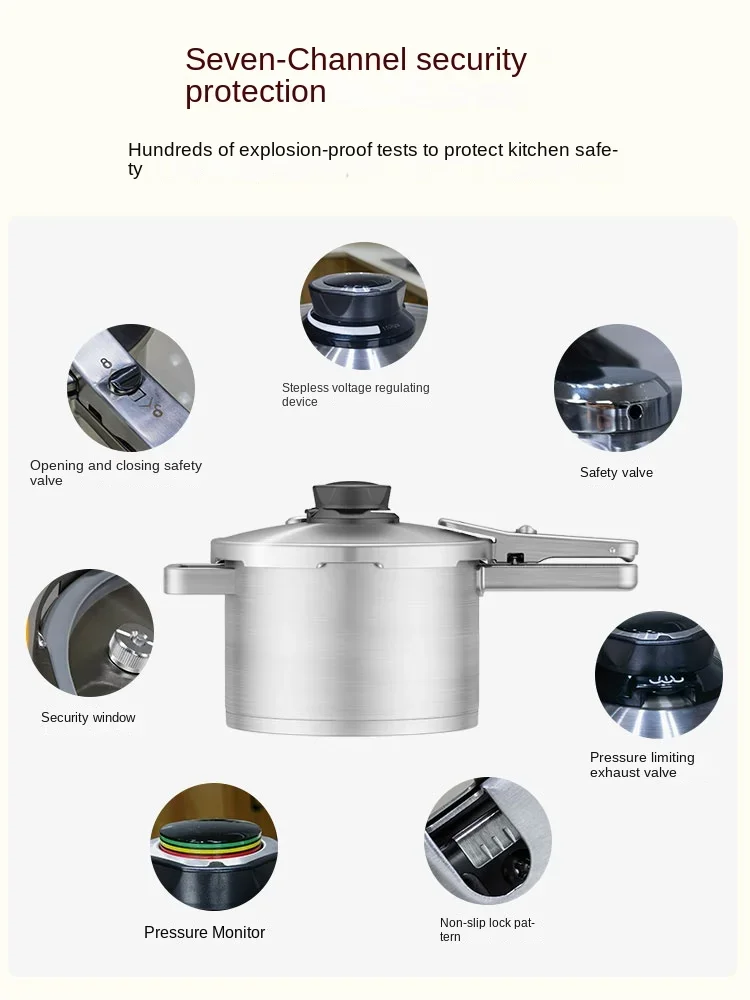 Seven-Channel security protection

Hundreds of explosion-proof tests to protect kitchen safety

Stepless voltage regulating device

Opening and closing safety valve

Safety valve

Security window

Pressure limiting exhaust valve

Pressure Monitor

Non-slip lock pattern